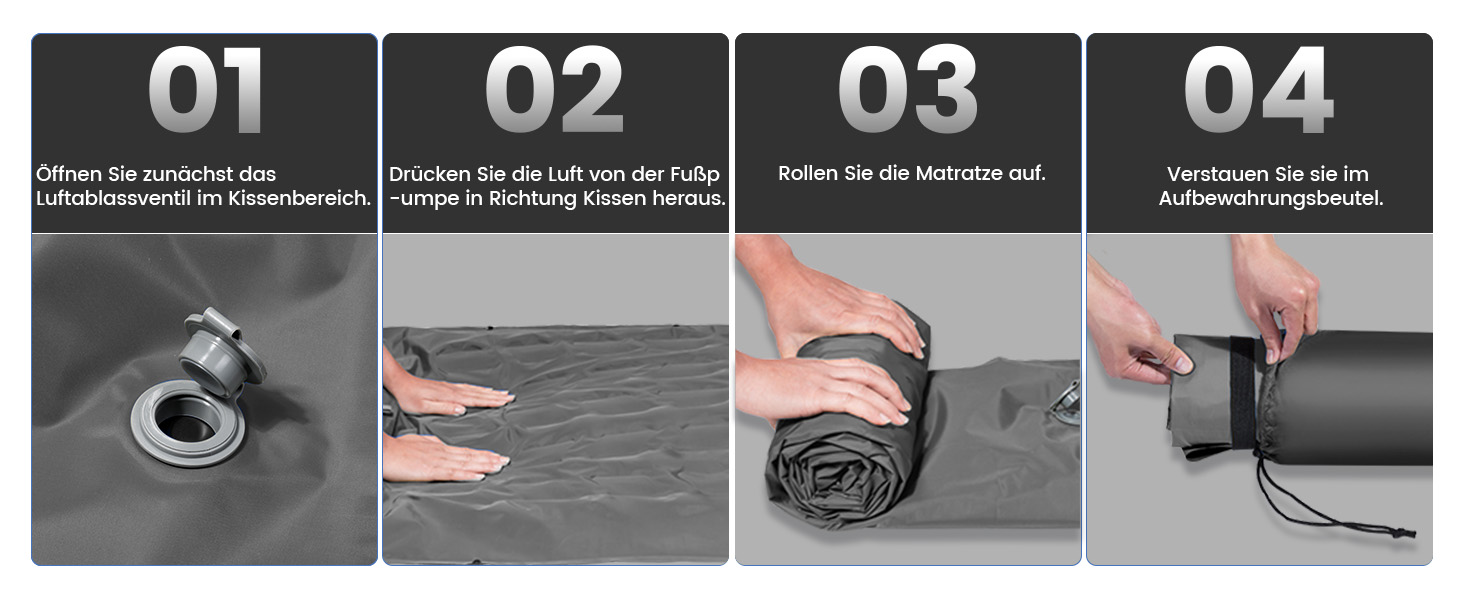 01

Öffnen Sie zunächst das Luftablassventil im Kissenbereich.

02

Drücken Sie die Luft von der Fußp -umpe in Richtung Kissen heraus.

03

Rollen Sie die Matratze auf.

04

Verstauen Sie sie im Aufbewahrungsbeutel.