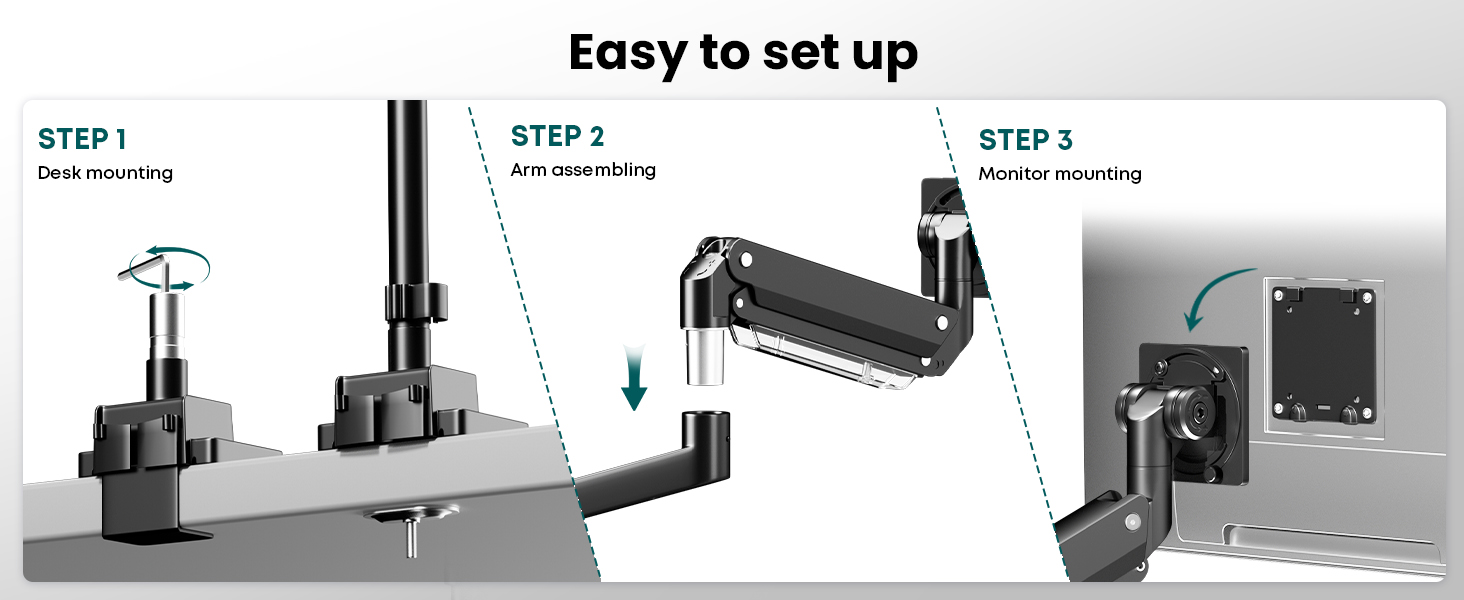 Easy to set up

STEP 1
Desk mounting

STEP 2
Arm assembling

STEP 3
Monitor mounting