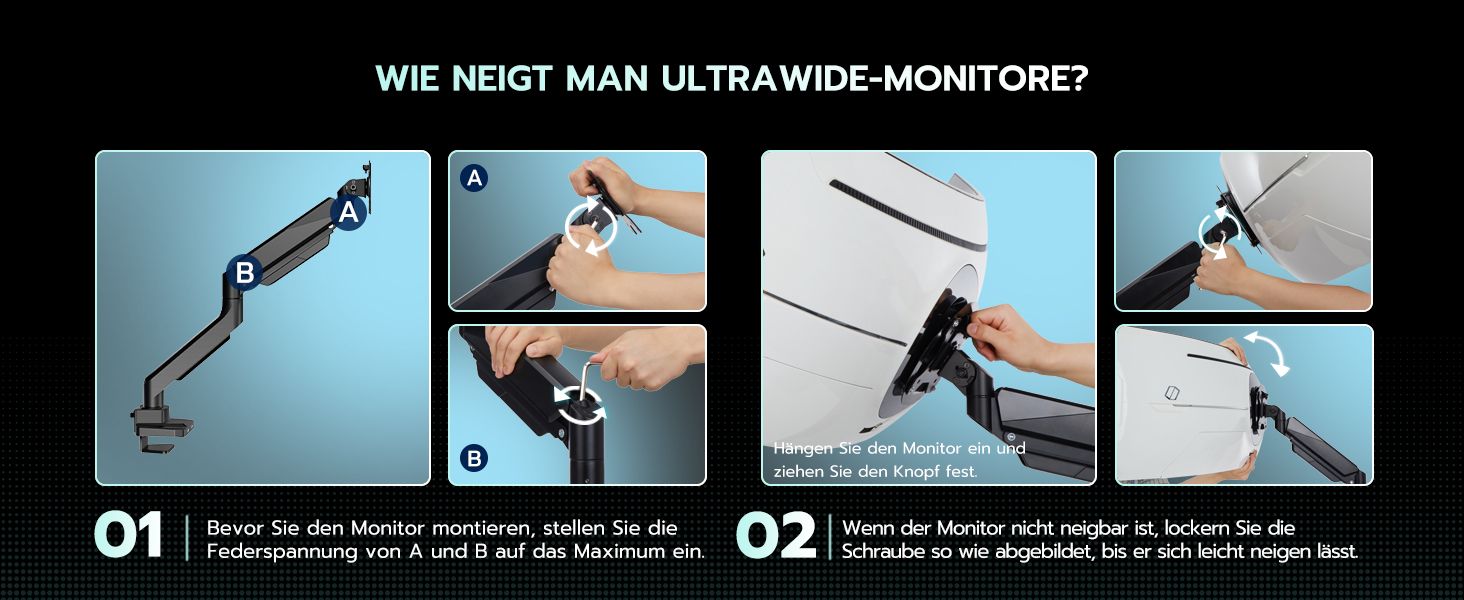 WIE NEIGT MAN ULTRAWIDE-MONITORE?

A

B

A

B

Hängen Sie den Monitor ein und ziehen Sie den Knopf fest.

01 Bevor Sie den Monitor montieren, stellen Sie die Federspannung von A und B auf das Maximum ein.

02 Wenn der Monitor nicht neigbar ist, lockern Sie die Schraube so wie abgebildet, bis er sich leicht neigen lässt.