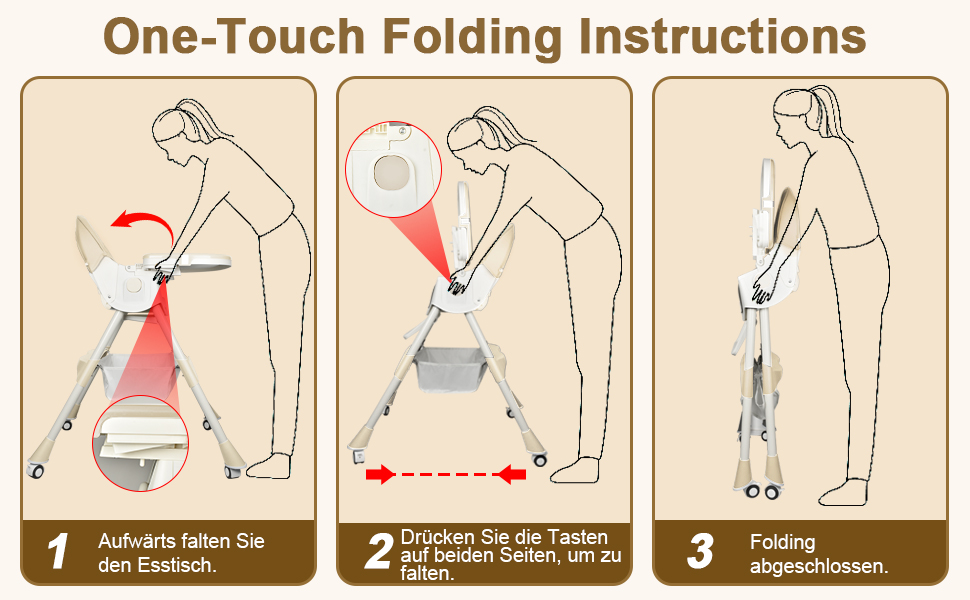 One-Touch Folding Instructions

1 Aufwärts falten Sie den Esstisch.

2 Drücken Sie die Tasten auf beiden Seiten, um zu falten.

3 Folding abgeschlossen.