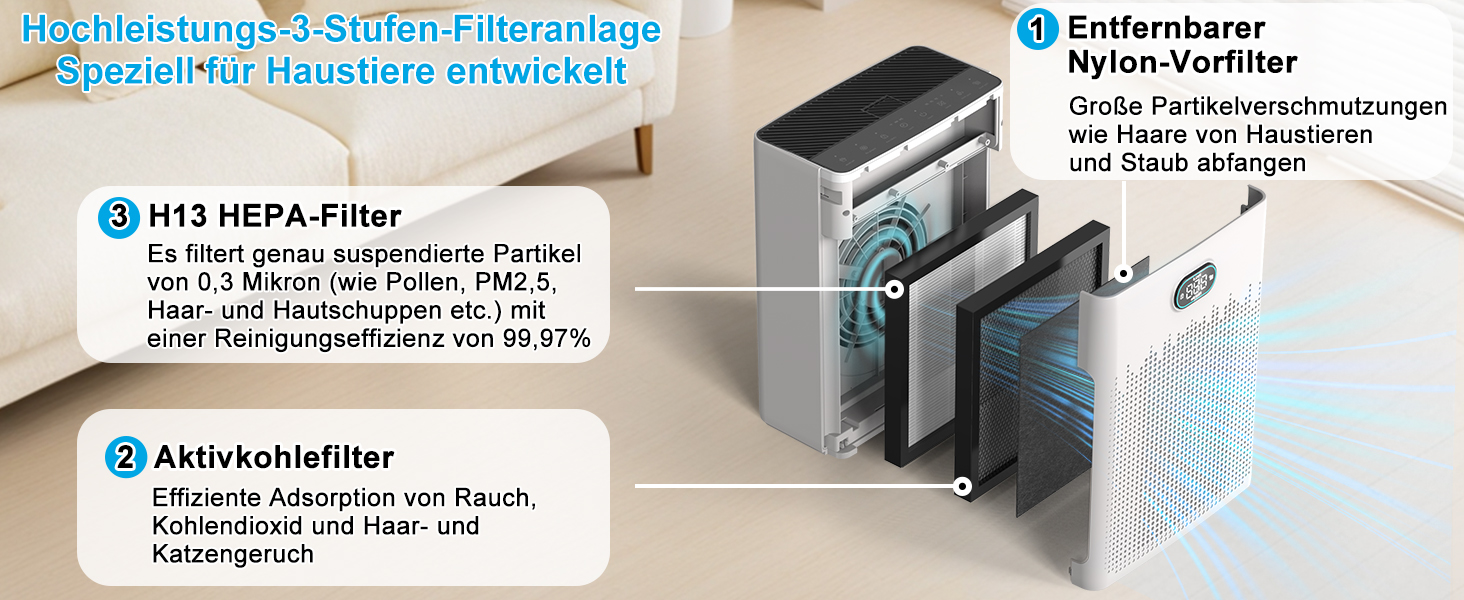 Hochleistungs-3-Stufen-Filteranlage
Speziell für Haustiere entwickelt

1 Entfernbarer Nylon-Vorfilter

Große Partikelverschmutzungen wie Haare von Haustieren und Staub abfangen

3 H13 HEPA-Filter

Es filtert genau suspendierte Partikel von 0,3 Mikron (wie Pollen, PM2,5, Haar- und Hautschuppen etc.) mit einer Reinigungseffizienz von 99,97%

2 Aktivkohlefilter

Effiziente Adsorption von Rauch, Kohlendioxid und Haar- und Katzengeruch