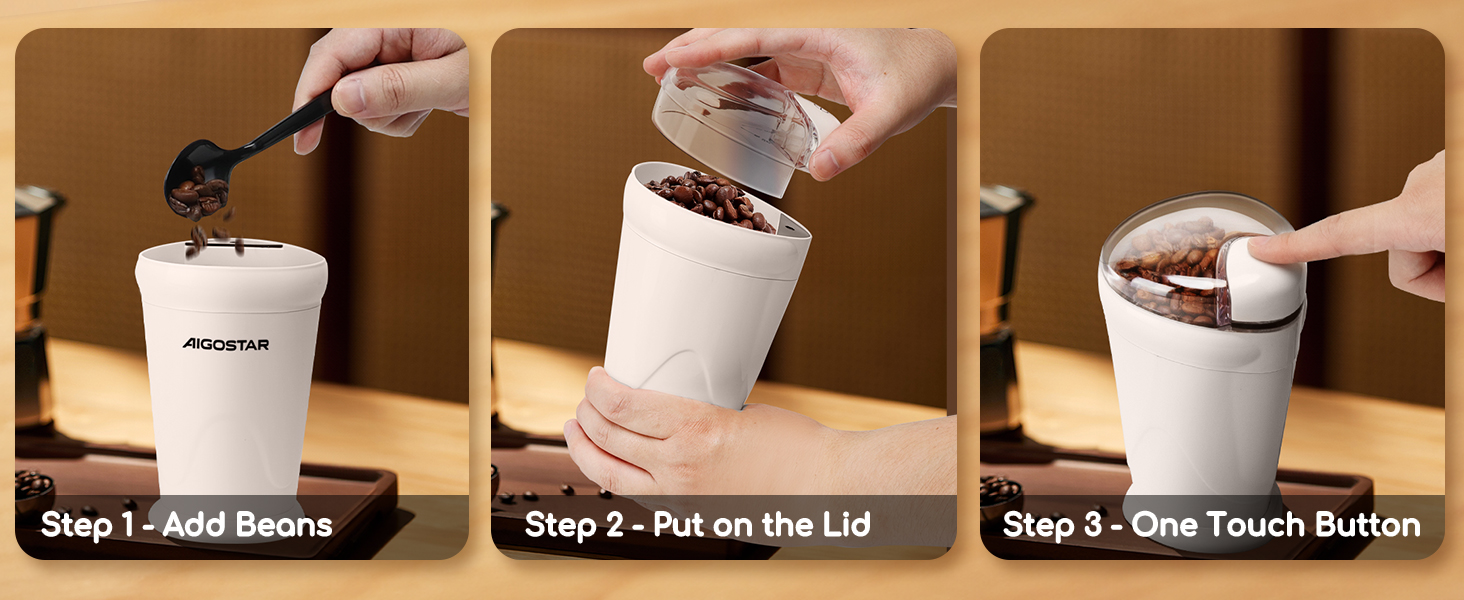 AIGOSTAR

Step 1 - Add Beans

Step 2 - Put on the Lid

Step 3 - One Touch Button