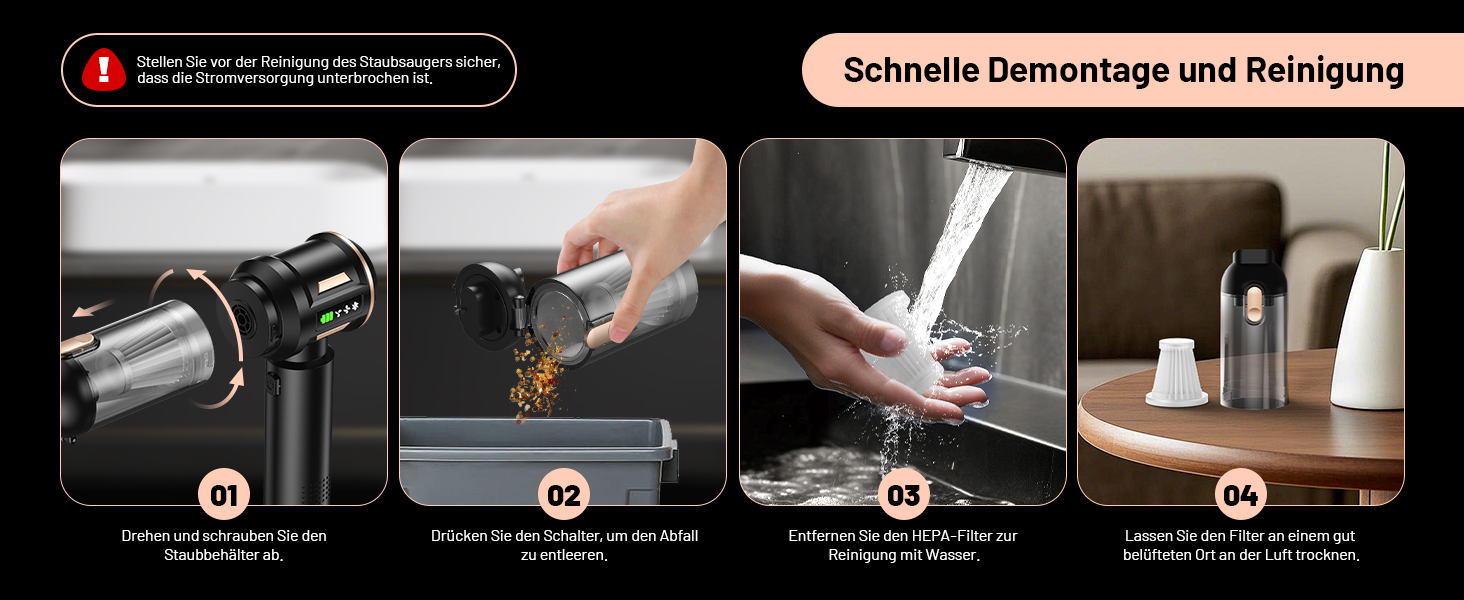 Stellen Sie vor der Reinigung des Staubsaugers sicher, dass die Stromversorgung unterbrochen ist.

Schnelle Demontage und Reinigung

01

Drehen und schrauben Sie den Staubbehälter ab.

02

Drücken Sie den Schalter, um den Abfall zu entleeren.

03

Entfernen Sie den HEPA-Filter zur Reinigung mit Wasser.

04

Lassen Sie den Filter an einem gut belüfteten Ort an der Luft trocknen.