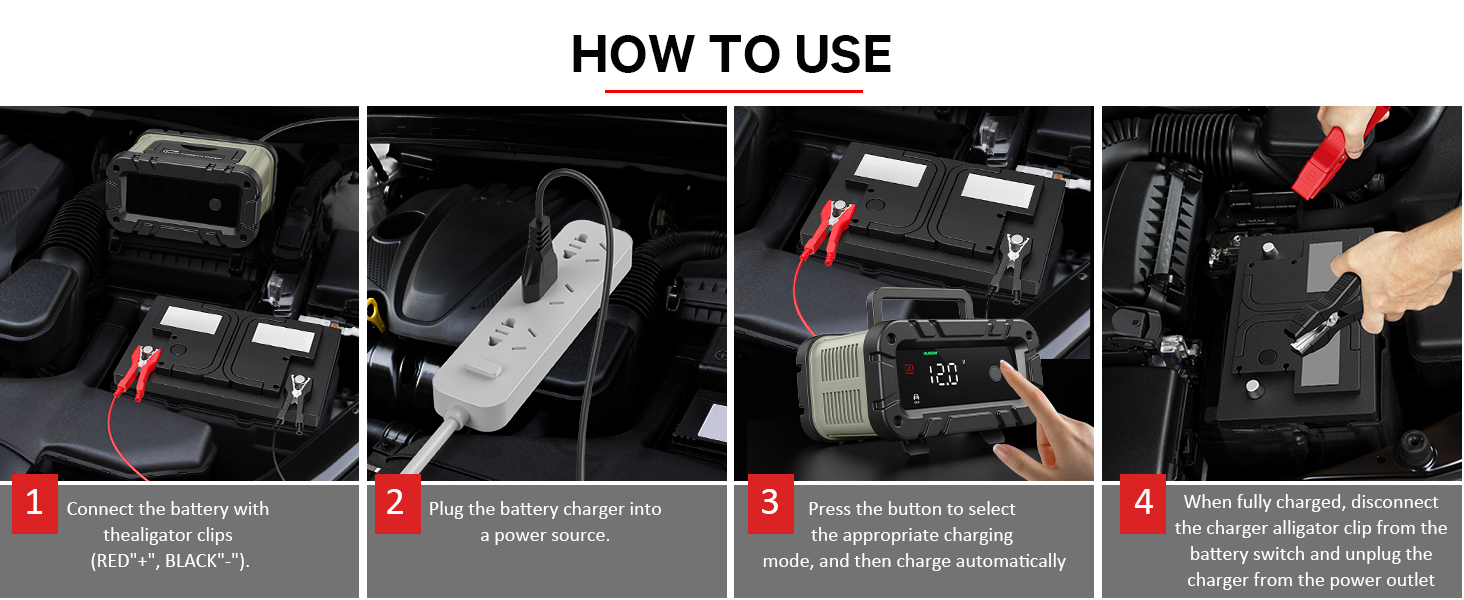 HOW TO USE

1 Connect the battery with thealigator clips (RED"+", BLACK"-").

2 Plug the battery charger into a power source.

12.0 V

3 Press the button to select the appropriate charging mode, and then charge automatically

4 When fully charged, disconnect the charger alligator clip from the battery switch and unplug the charger from the power outlet