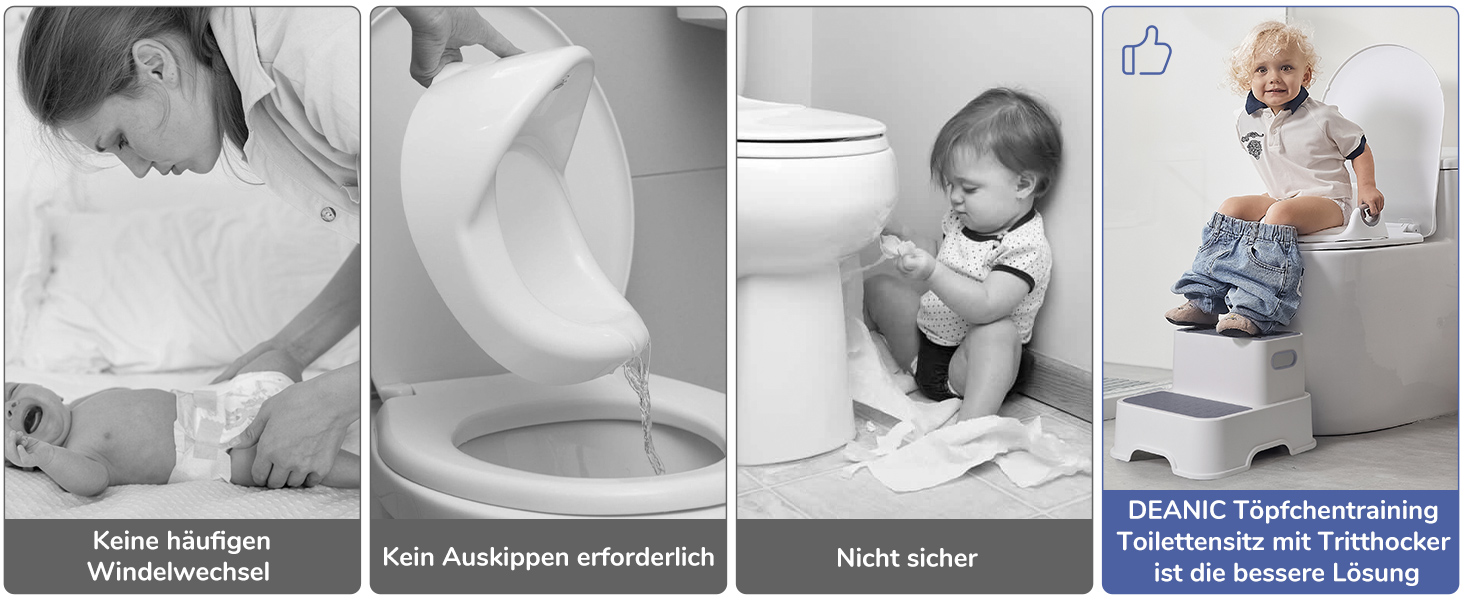 Keine häufigen Windelwechsel

Kein Auskippen erforderlich

Nicht sicher

DEANIC Töpfchentraining Toilettensitz mit Tritthocker ist die bessere Lösung