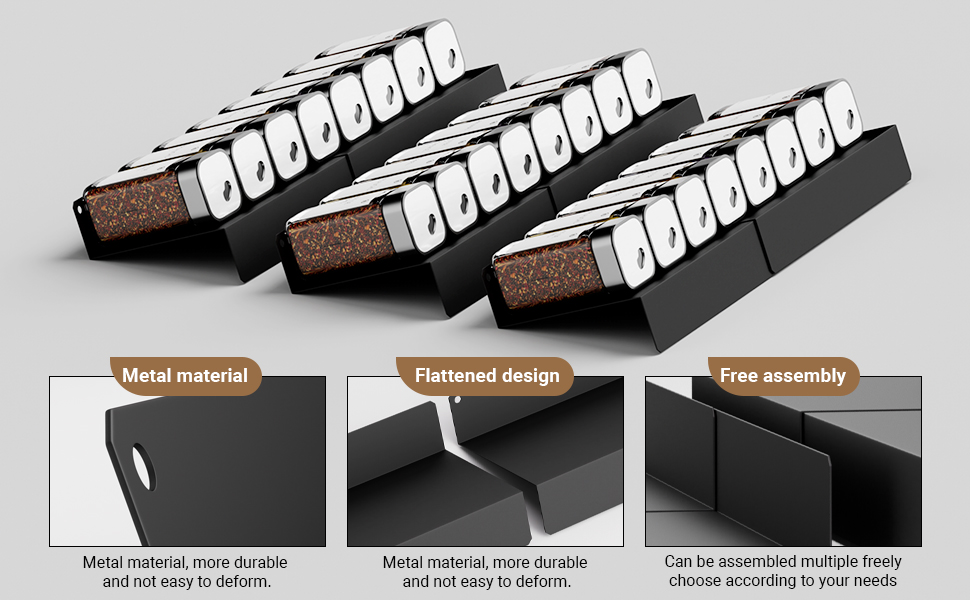 Metal material

Metal material, more durable and not easy to deform.

Flattened design

Metal material, more durable and not easy to deform.

Free assembly

Can be assembled multiple freely choose according to your needs