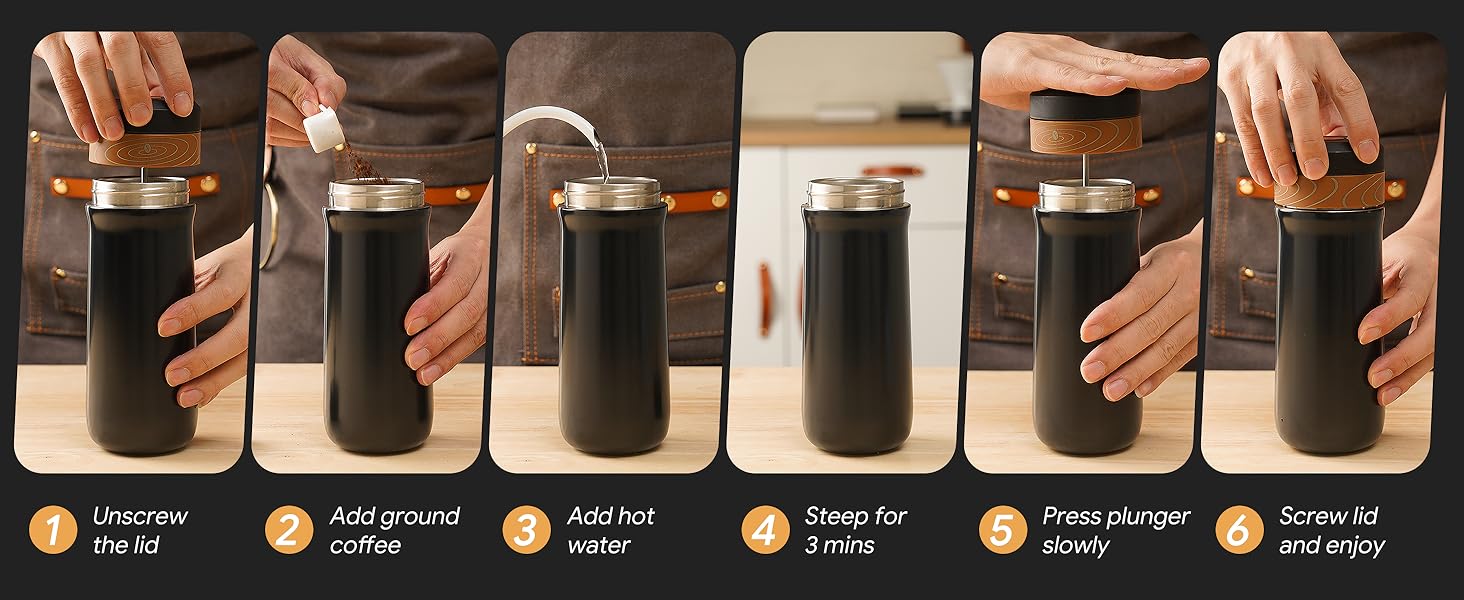 1 Unscrew the lid

2 Add ground coffee

3 Add hot water

4 Steep for 3 mins

5 Press plunger slowly

6 Screw lid and enjoy