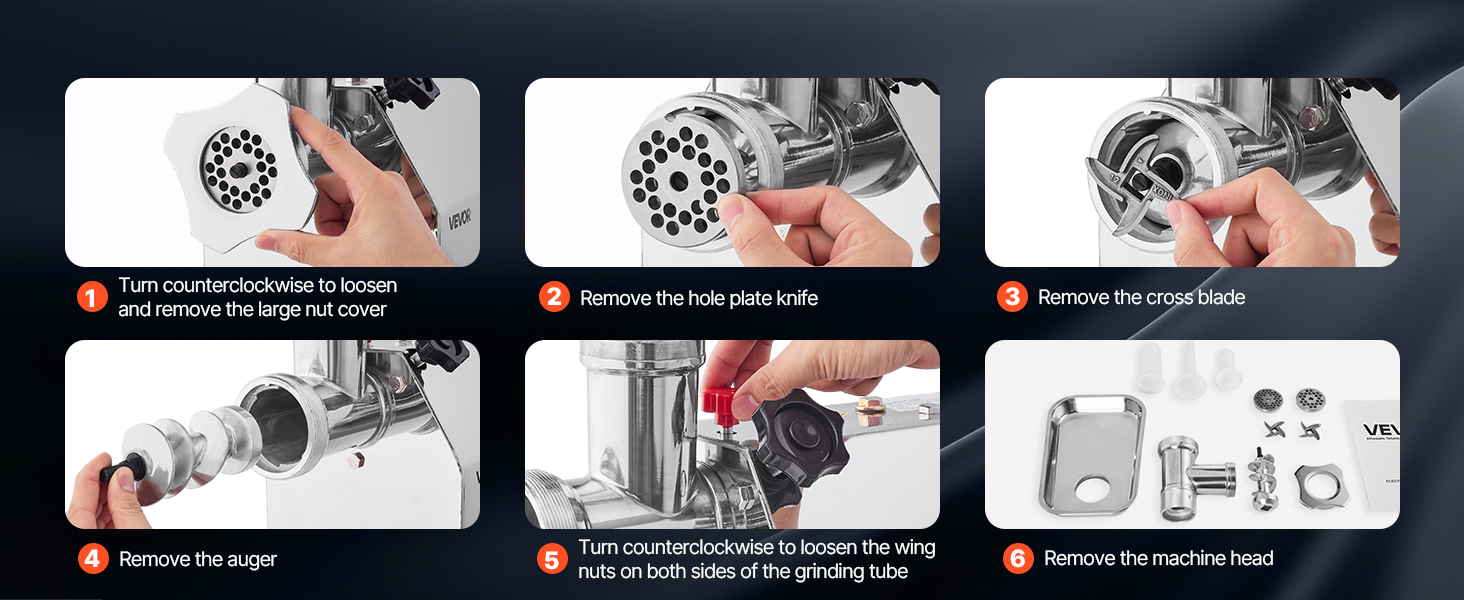 VEVOR

1 Turn counterclockwise to loosen and remove the large nut cover

2 Remove the hole plate knife

3 Remove the cross blade

4 Remove the auger

5 Turn counterclockwise to loosen the wing nuts on both sides of the grinding tube

VEV

6 Remove the machine head