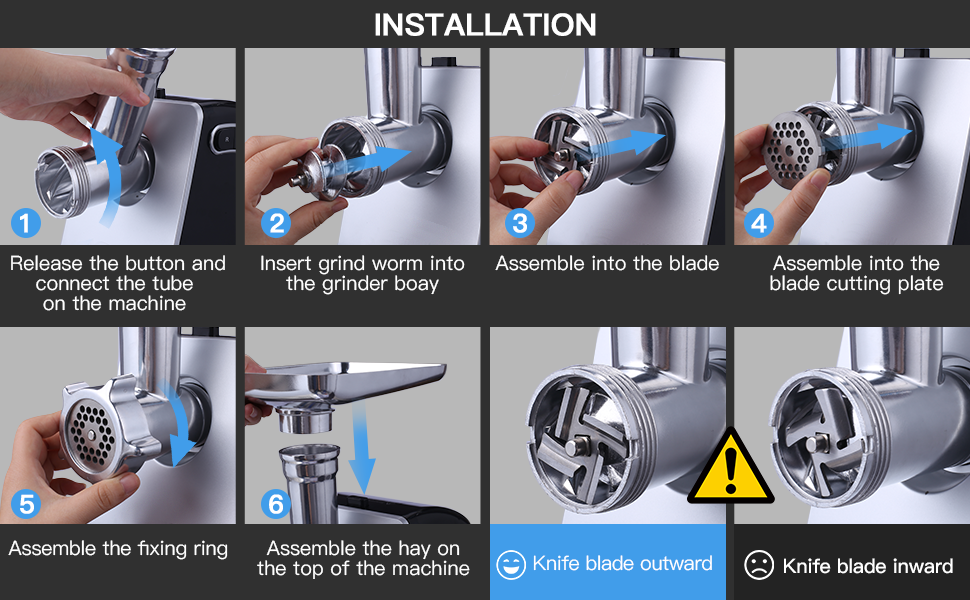 INSTALLATION

1

Release the button and connect the tube on the machine

2

Insert grind worm into the grinder boay

3

Assemble into the blade

4

Assemble into the blade cutting plate

5

Assemble the fixing ring

6

Assemble the hay on the top of the machine

Knife blade outward

Knife blade inward