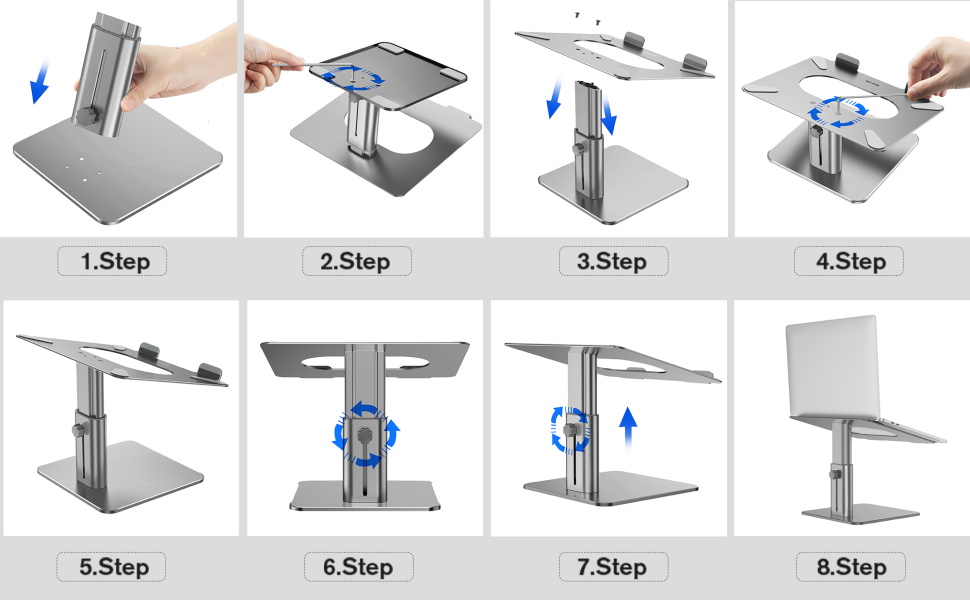 1.Step

2.Step

3.Step

4.Step

5.Step

6.Step

7.Step

8.Step