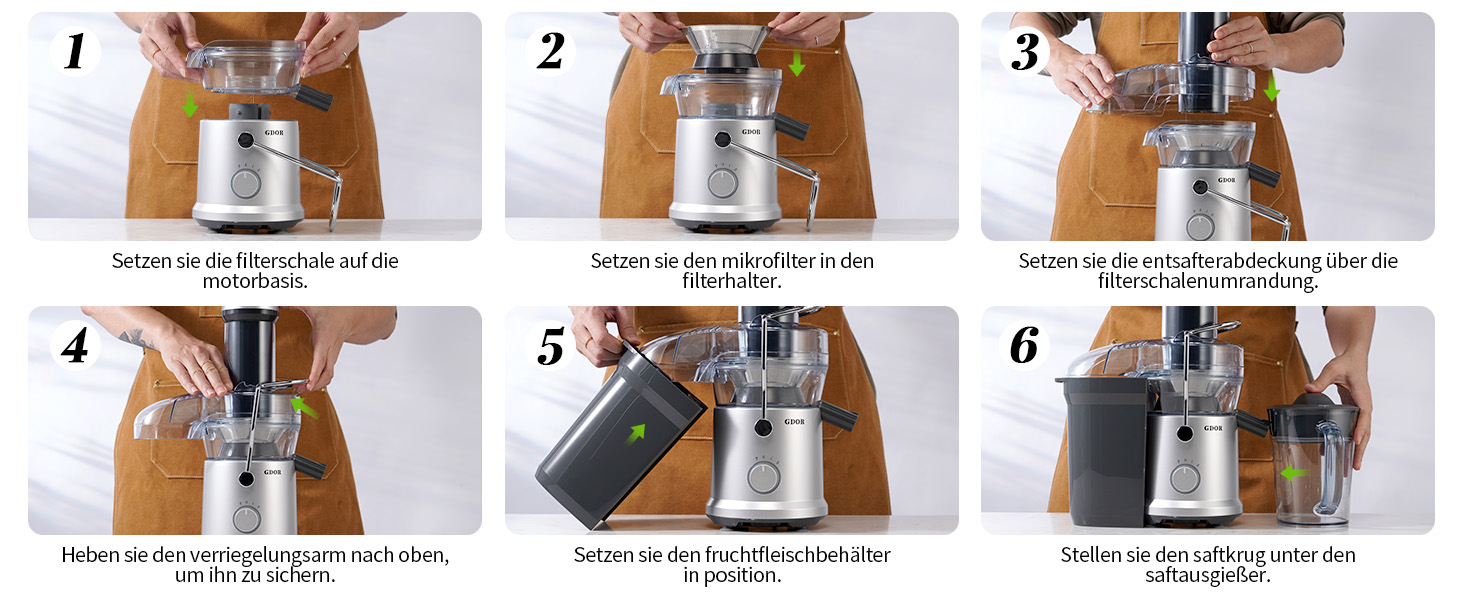 1

GDOR

Setzen sie die filterschale auf die motorbasis.

2

GDOR

Setzen sie den mikrofilter in den filterhalter.

3

GDOR

Setzen sie die entsafterabdeckung über die filterschalenumrandung.

4

GDOR

Heben sie den verriegelungsarm nach oben, um ihn zu sichern.

5

GDOR

Setzen sie den fruchtfleischbehälter in position.

6

GDOR

Stellen sie den saftkrug unter den saftausgießer.