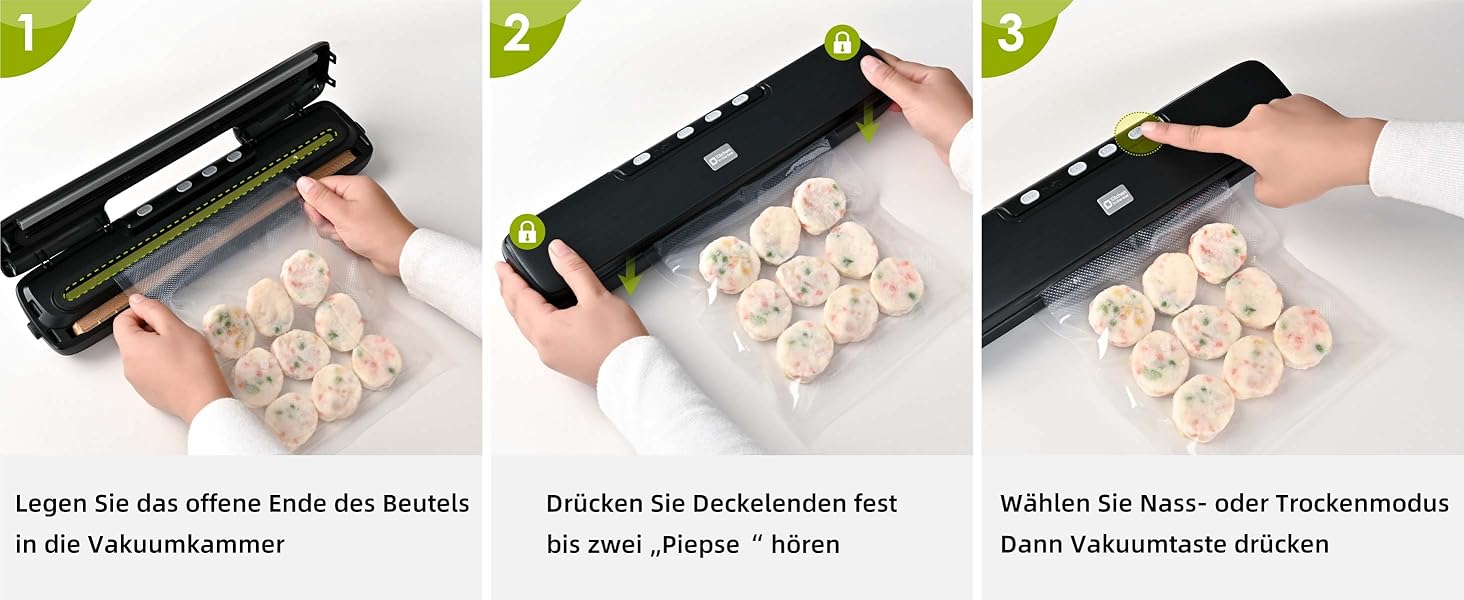 1

Legen Sie das offene Ende des Beutels in die Vakuumkammer

2

Drücken Sie Deckelenden fest bis zwei „Piepse “ hören

3

Wählen Sie Nass- oder Trockenmodus Dann Vakuumtaste drücken