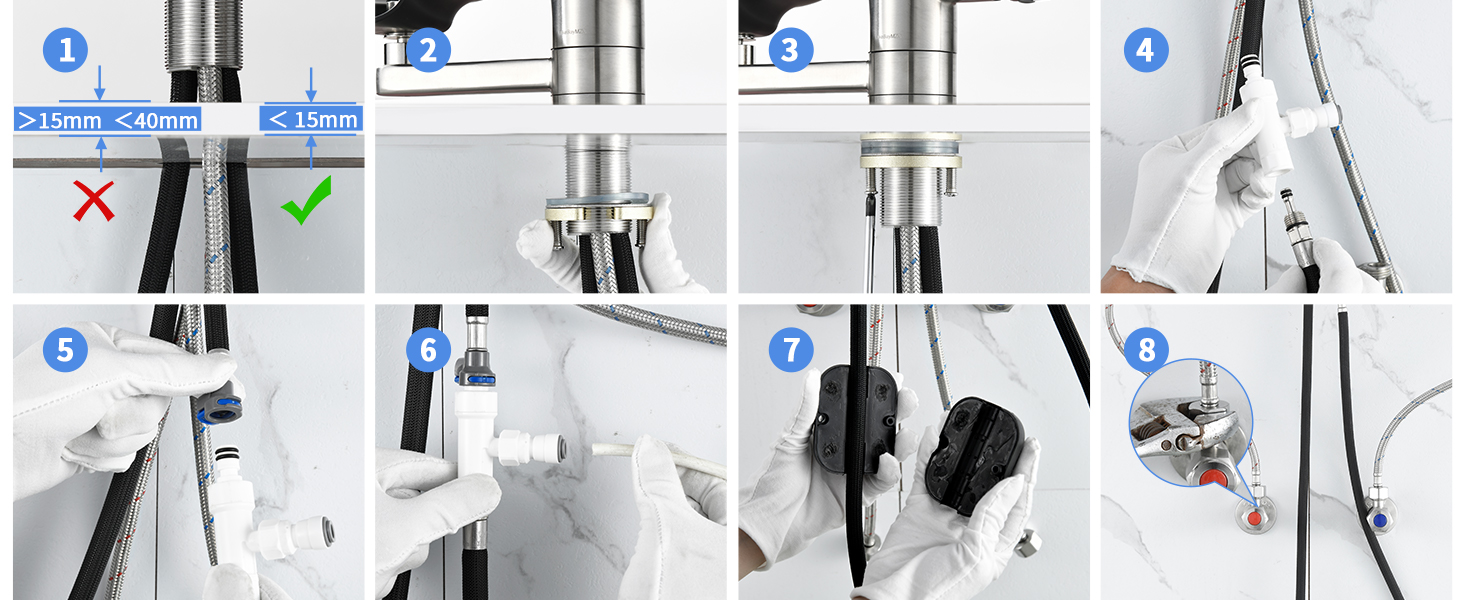 1
>15mm <40mm
< 15mm
2
3
4
5
6
7
8