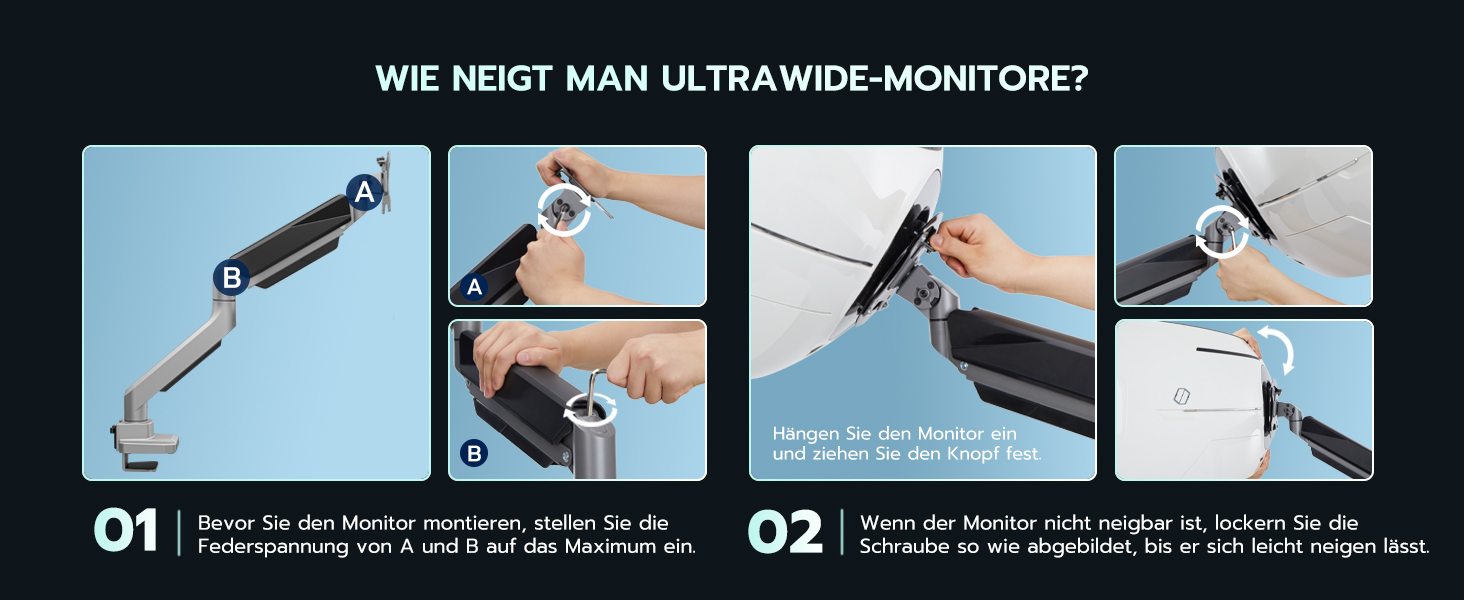 WIE NEIGT MAN ULTRAWIDE-MONITORE?

A

B

A

B

Hängen Sie den Monitor ein und ziehen Sie den Knopf fest.

01 Bevor Sie den Monitor montieren, stellen Sie die Federspannung von A und B auf das Maximum ein.

02 Wenn der Monitor nicht neigbar ist, lockern Sie die Schraube so wie abgebildet, bis er sich leicht neigen lässt.