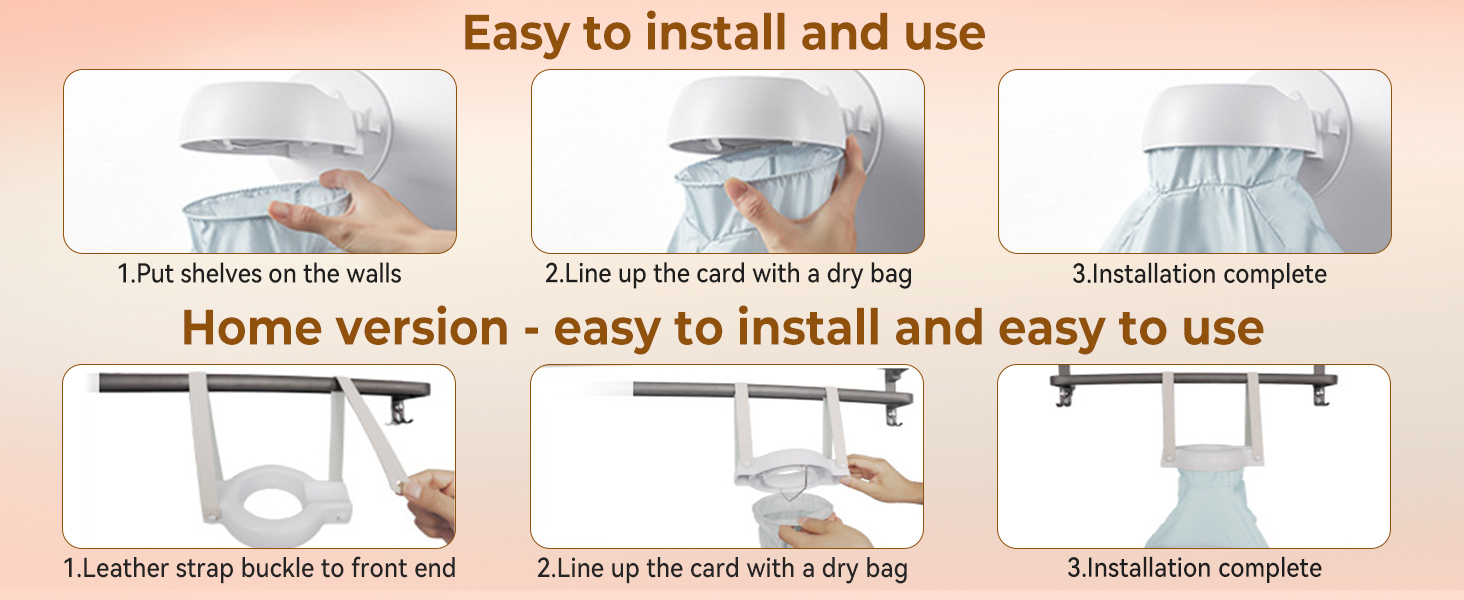 Easy to install and use

1.Put shelves on the walls

2.Line up the card with a dry bag

3.Installation complete

Home version - easy to install and easy to use

1.Leather strap buckle to front end

2.Line up the card with a dry bag

3.Installation complete