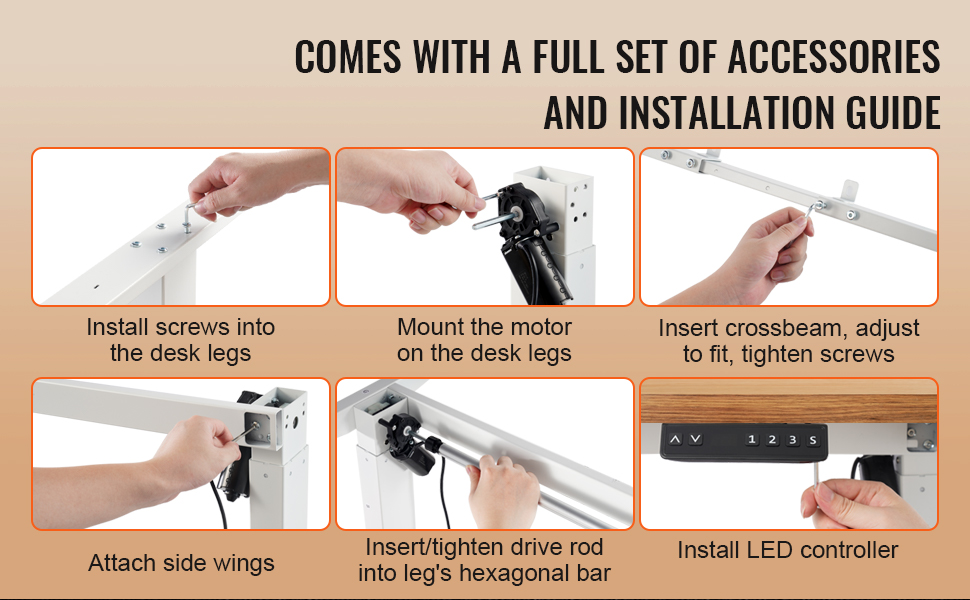 COMES WITH A FULL SET OF ACCESSORIES AND INSTALLATION GUIDE

Install screws into the desk legs

Mount the motor on the desk legs

Insert crossbeam, adjust to fit, tighten screws

Attach side wings

Insert/tighten drive rod into leg's hexagonal bar

1 2 3 S

Install LED controller