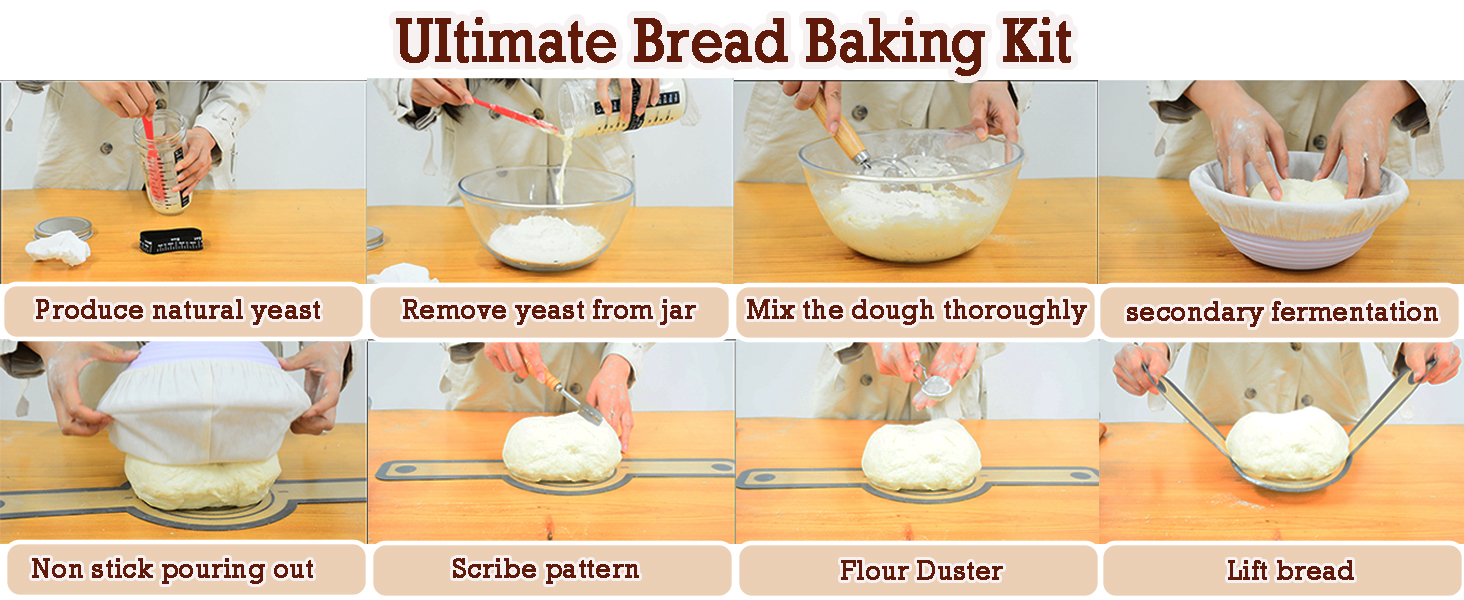 Ultimate Bread Baking Kit

Produce natural yeast

Remove yeast from jar

Mix the dough thoroughly

secondary fermentation

Non stick pouring out

Scribe pattern

Flour Duster

Lift bread