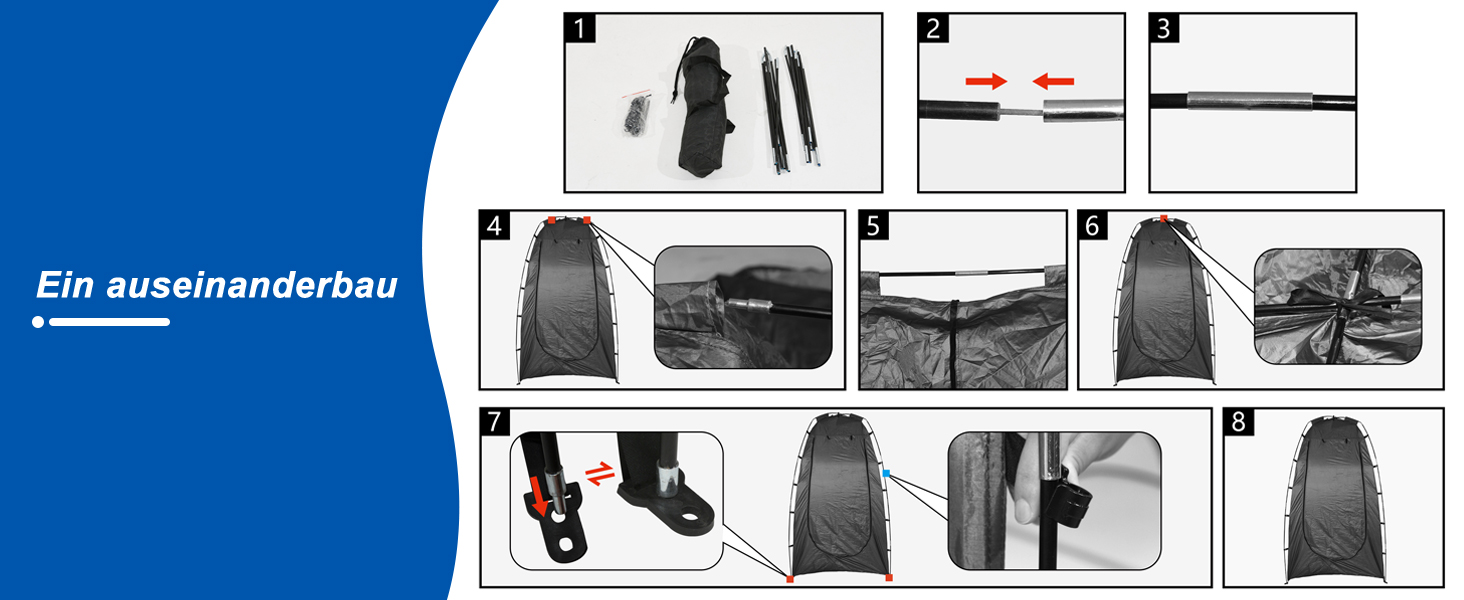 Ein auseinanderbau

1

2

3

4

5

6

7

8