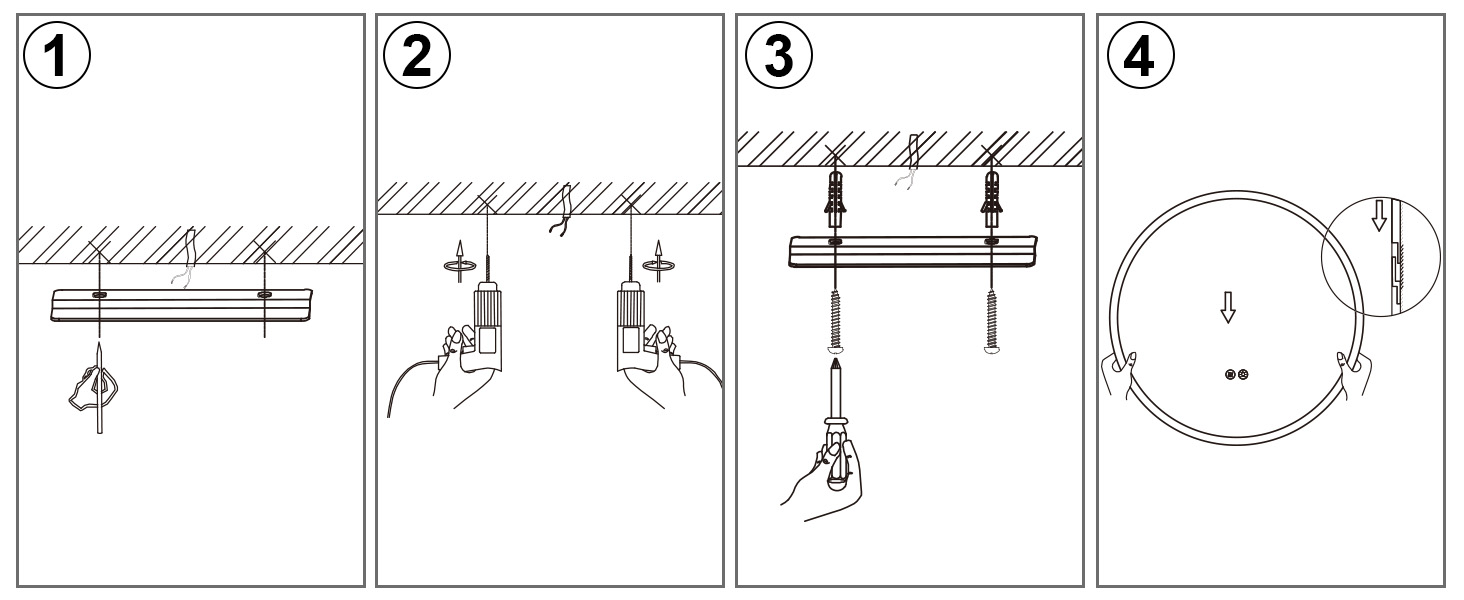 1

2

3

4