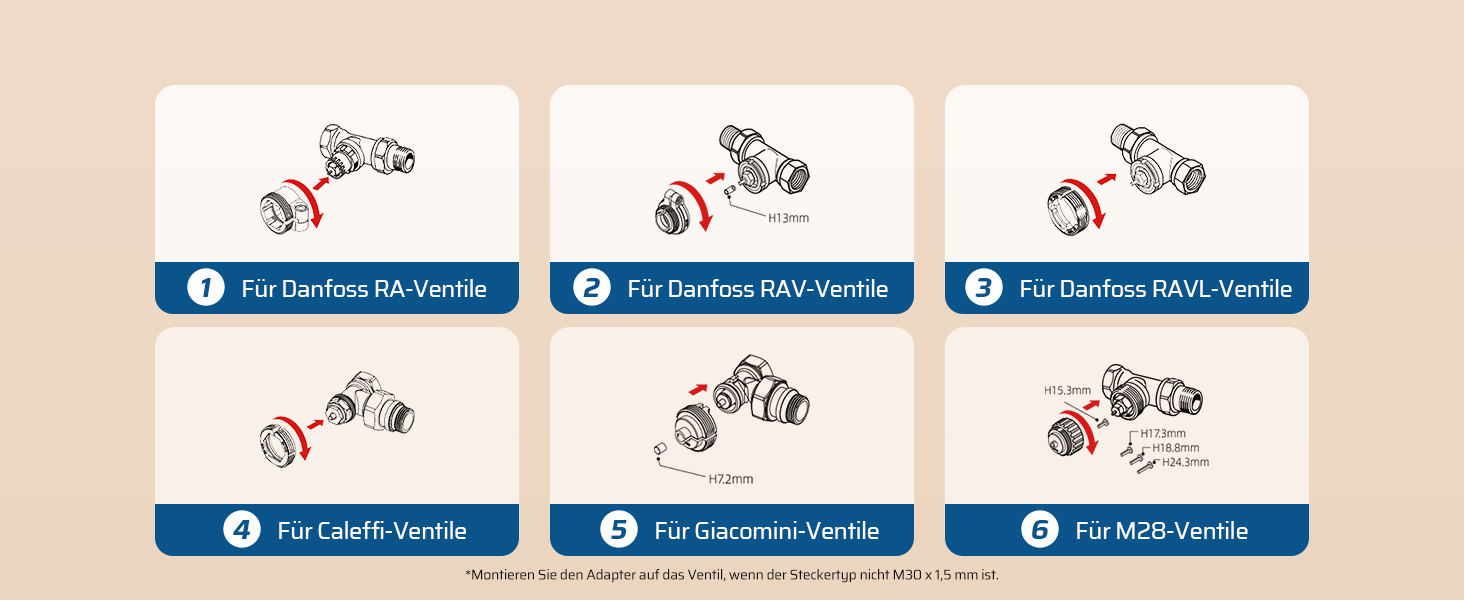 1 Für Danfoss RA-Ventile

H13mm

2 Für Danfoss RAV-Ventile

3 Für Danfoss RAVL-Ventile

4 Für Caleffi-Ventile

H7.2mm

5 Für Giacomini-Ventile

H15.3mm

H17.3mm

H18.8mm

H24.3mm

6 Für M28-Ventile

*Montieren Sie den Adapter auf das Ventil, wenn der Steckertyp nicht M30 x 1,5 mm ist.