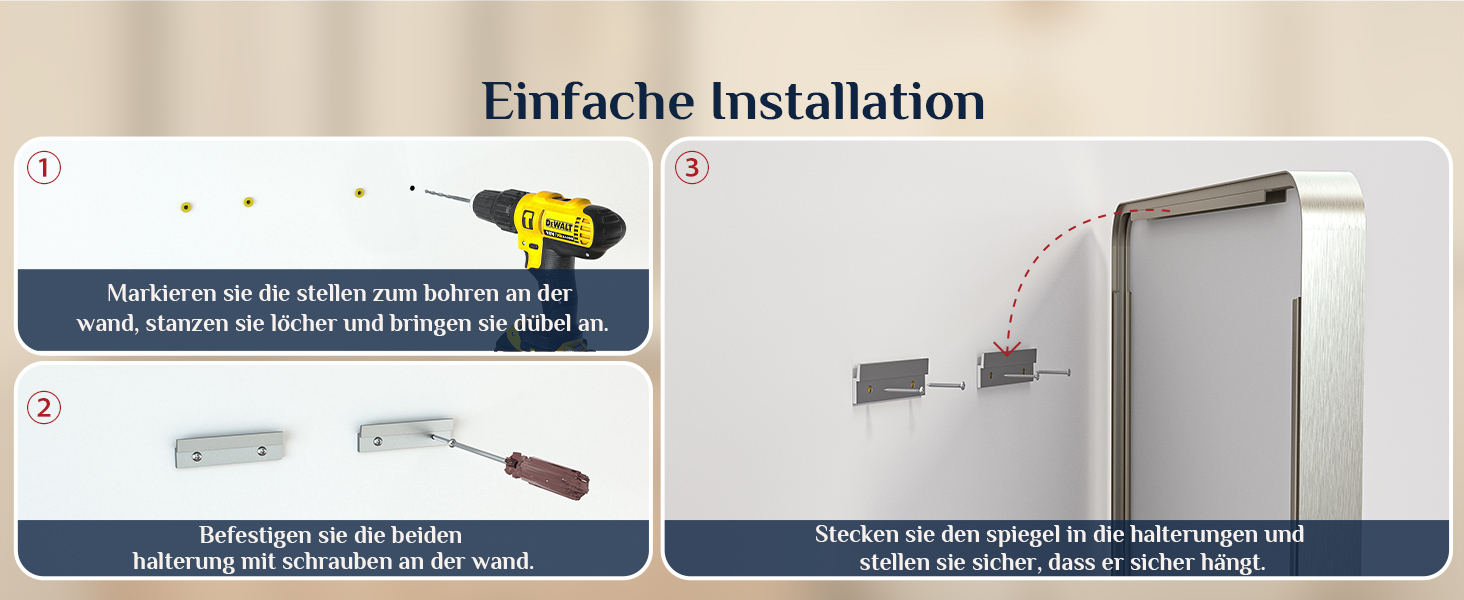 Einfache Installation

1

DEWALT

Markieren sie die stellen zum bohren an der wand, stanzen sie löcher und bringen sie dübel an.

2

Befestigen sie die beiden halterung mit schrauben an der wand.

3

Stecken sie den spiegel in die halterungen und stellen sie sicher, dass er sicher hängt.