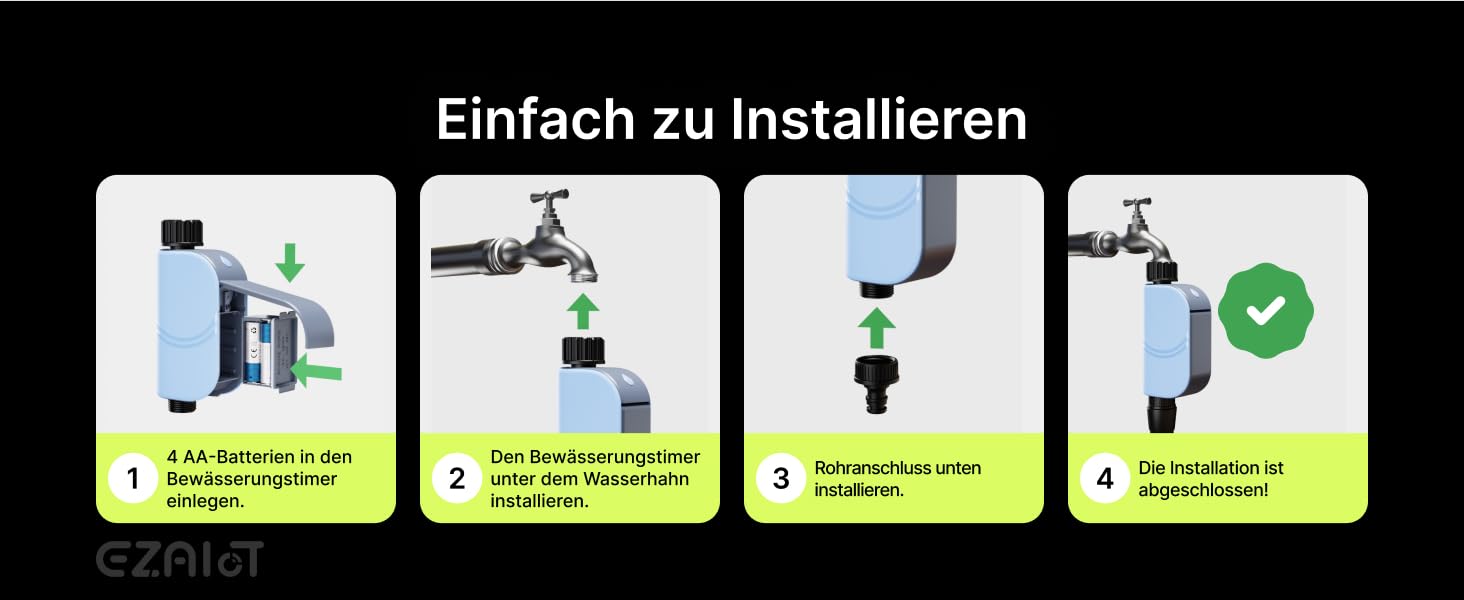 Einfach zu Installieren

1 4 AA-Batterien in den Bewässerungstimer einlegen.

2 Den Bewässerungstimer unter dem Wasserhahn installieren.

3 Rohranschluss unten installieren.

4 Die Installation ist abgeschlossen!

EZAIoT