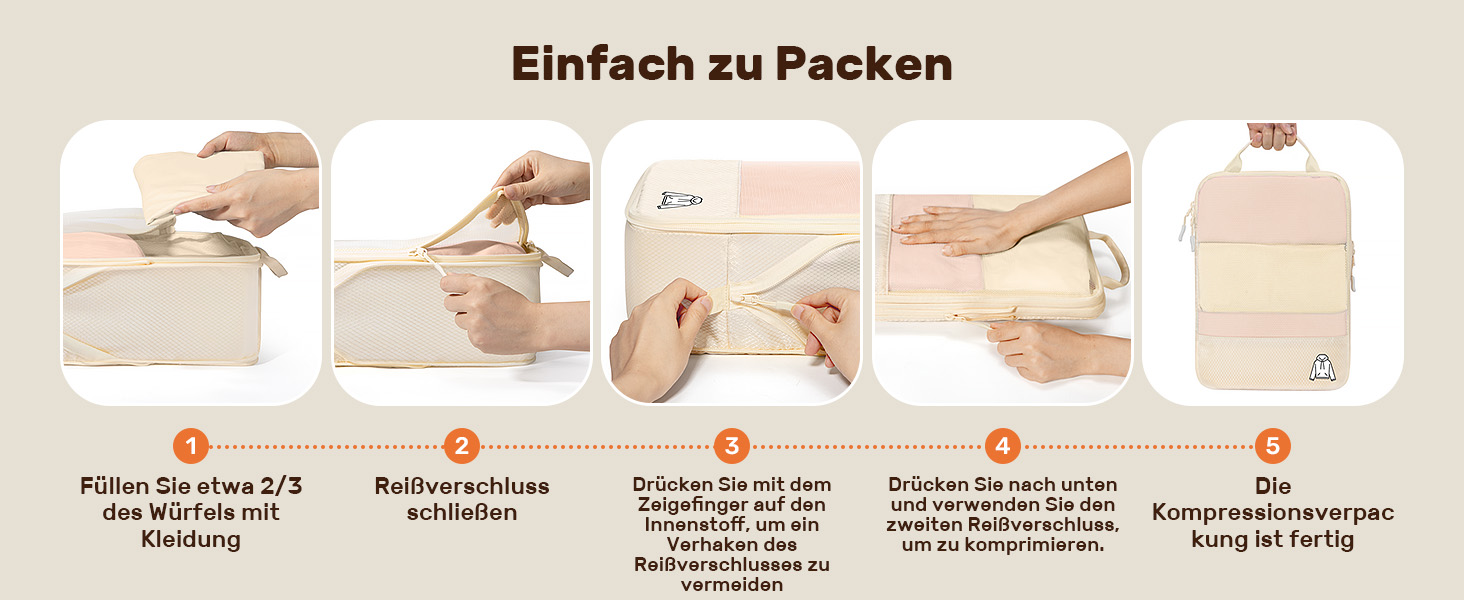 Einfach zu Packen

1
Füllen Sie etwa 2/3 des Würfels mit Kleidung

2
Reißverschluss schließen

3
Drücken Sie mit dem Zeigefinger auf den Innenstoff, um ein Verhaken des Reißverschlusses zu vermeiden

4
Drücken Sie nach unten und verwenden Sie den zweiten Reißverschluss, um zu komprimieren.

5
Die Kompressionsverpac kung ist fertig