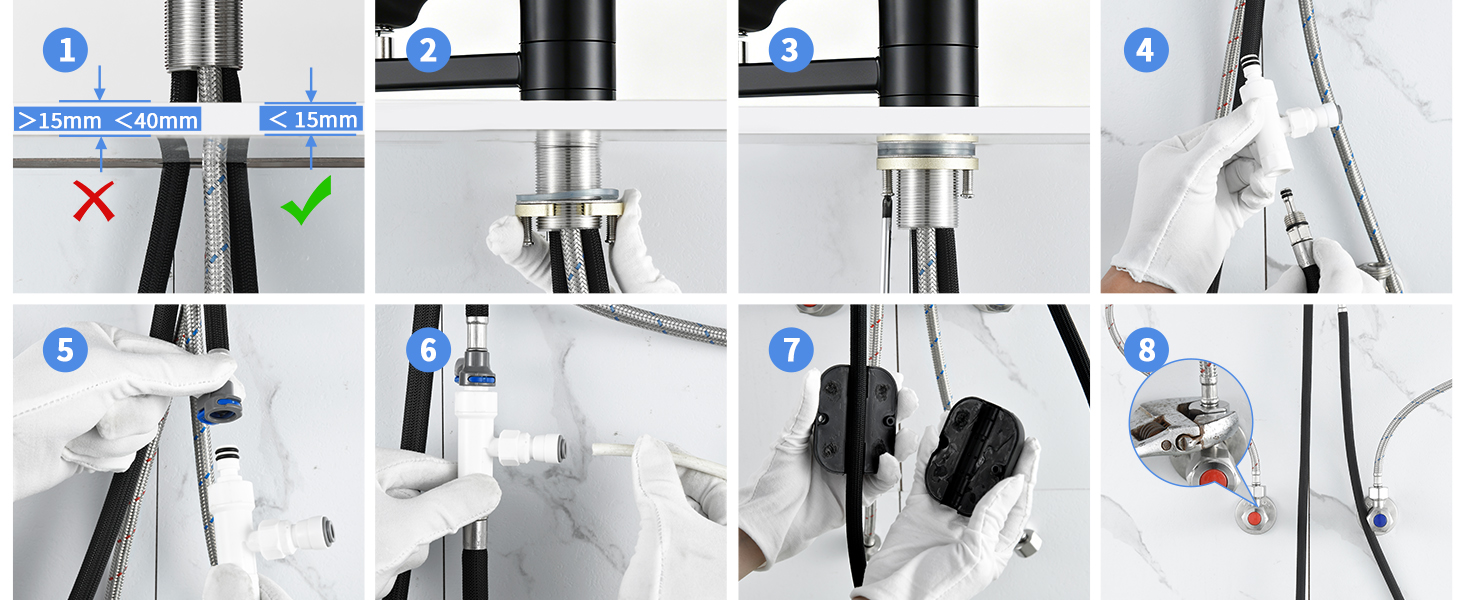 1
>15mm <40mm
< 15mm
2
3
4
5
6
7
8