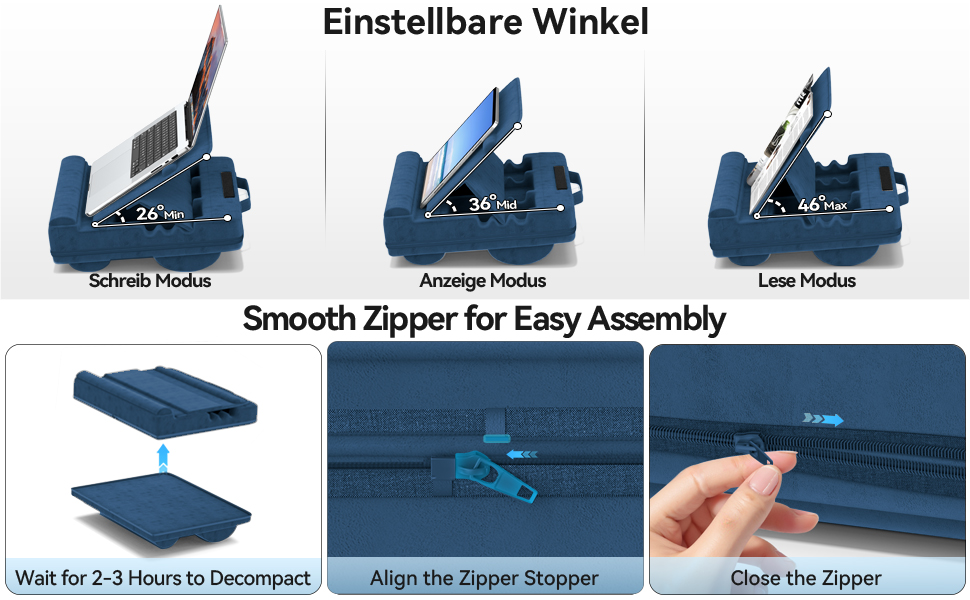 Einstellbare Winkel

26° Min
Schreib Modus

36° Mid
Anzeige Modus

46° Max
Lese Modus

Smooth Zipper for Easy Assembly

Wait for 2-3 Hours to Decompact

Align the Zipper Stopper

Close the Zipper