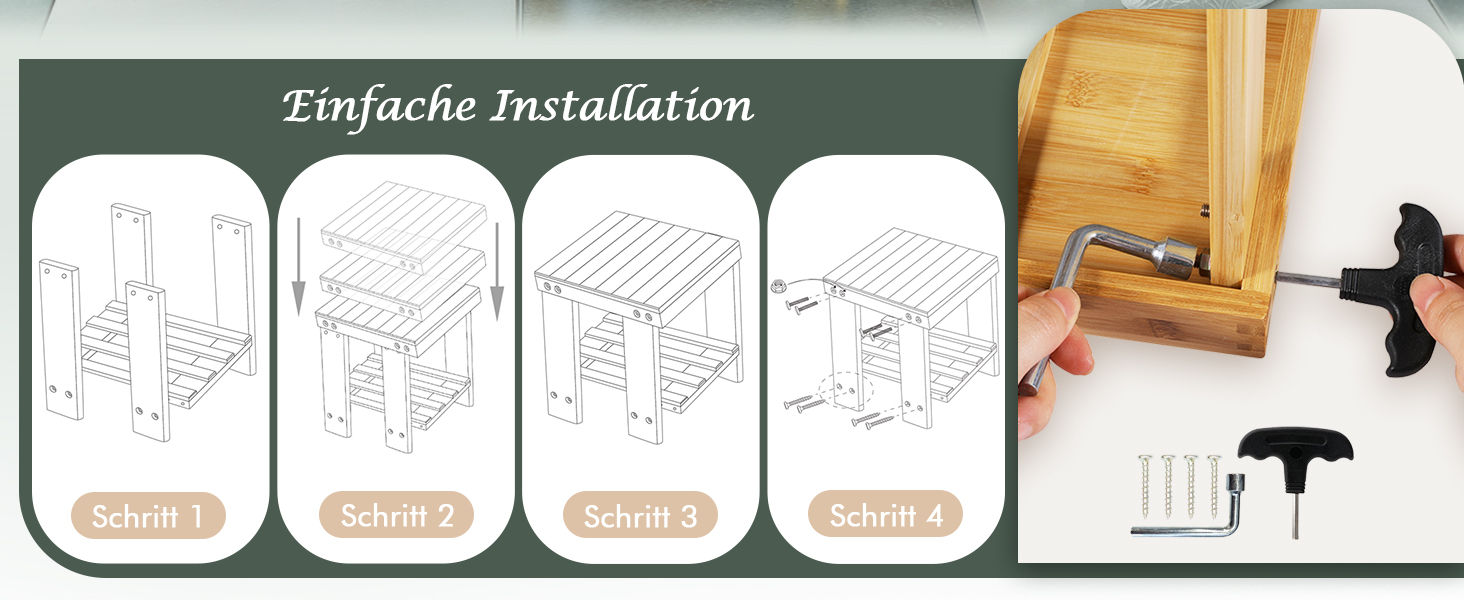 Einfache Installation

Schritt 1

Schritt 2

Schritt 3

Schritt 4