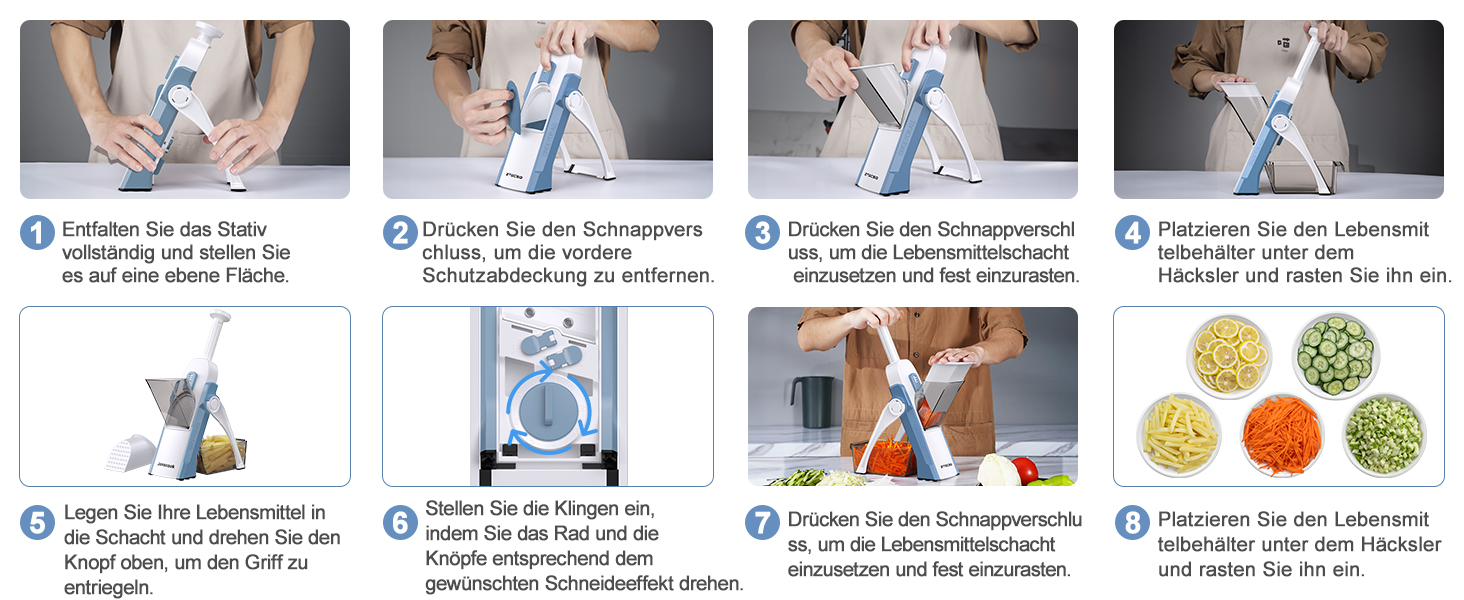 1 Entfalten Sie das Stativ vollständig und stellen Sie es auf eine ebene Fläche.

2 Drücken Sie den Schnappvers chluss, um die vordere Schutzabdeckung zu entfernen.

3 Drücken Sie den Schnappverschl uss, um die Lebensmittelschacht einzusetzen und fest einzurasten.

4 Platzieren Sie den Lebensmit telbehälter unter dem Häcksler und rasten Sie ihn ein.

5 Legen Sie Ihre Lebensmittel in die Schacht und drehen Sie den Knopf oben, um den Griff zu entriegeln.

6 Stellen Sie die Klingen ein, indem Sie das Rad und die Knöpfe entsprechend dem gewünschten Schneideeffekt drehen.

7 Drücken Sie den Schnappverschlu ss, um die Lebensmittelschacht einzusetzen und fest einzurasten.

8 Platzieren Sie den Lebensmit telbehälter unter dem Häcksler und rasten Sie ihn ein.