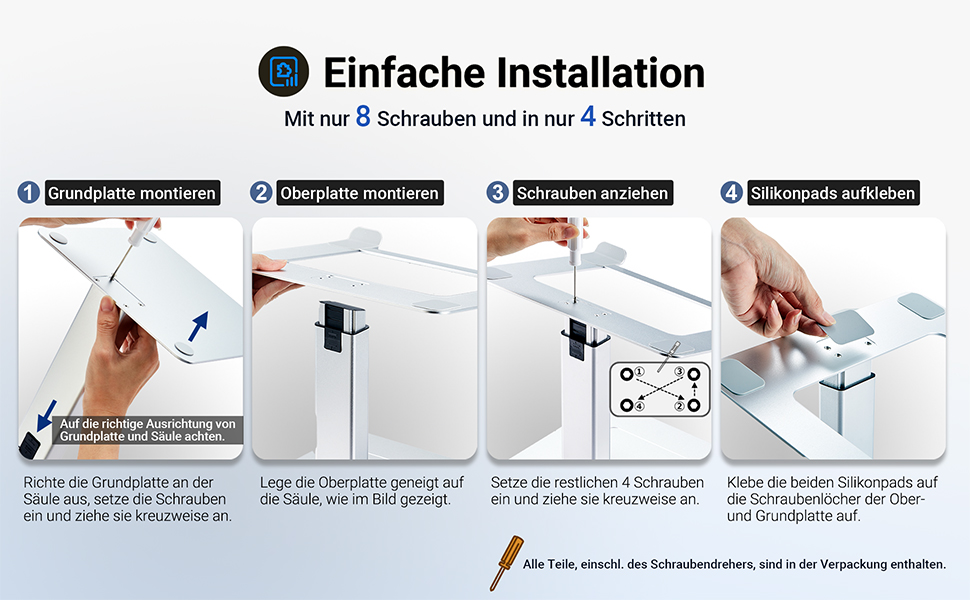 Einfache Installation

Mit nur 8 Schrauben und in nur 4 Schritten

1 Grundplatte montieren

Auf die richtige Ausrichtung von Grundplatte und Säule achten.

Richte die Grundplatte an der Säule aus, setze die Schrauben ein und ziehe sie kreuzweise an.

2 Oberplatte montieren

Lege die Oberplatte geneigt auf die Säule, wie im Bild gezeigt.

3 Schrauben anziehen

① ③ ④ ②

Setze die restlichen 4 Schrauben ein und ziehe sie kreuzweise an.

4 Silikonpads aufkleben

Klebe die beiden Silikonpads auf die Schraubenlöcher der Ober- und Grundplatte auf.

Alle Teile, einschl. des Schraubendrehers, sind in der Verpackung enthalten.