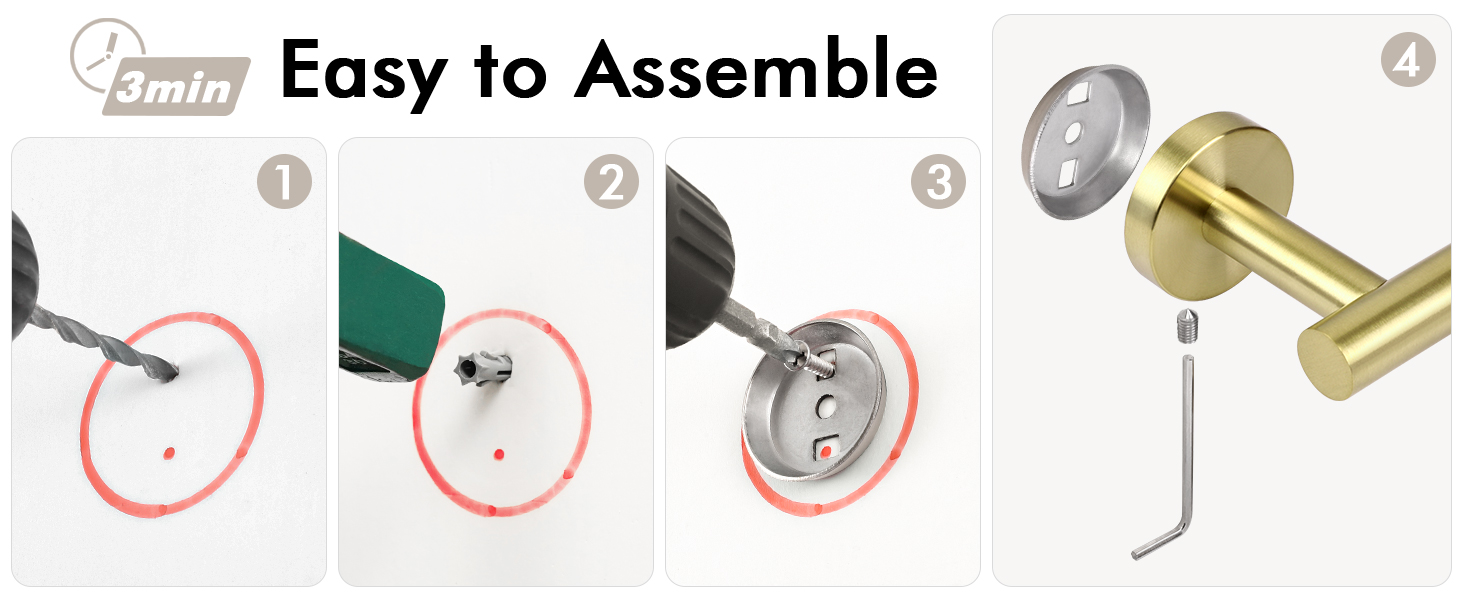 3min Easy to Assemble

1

2

3

4