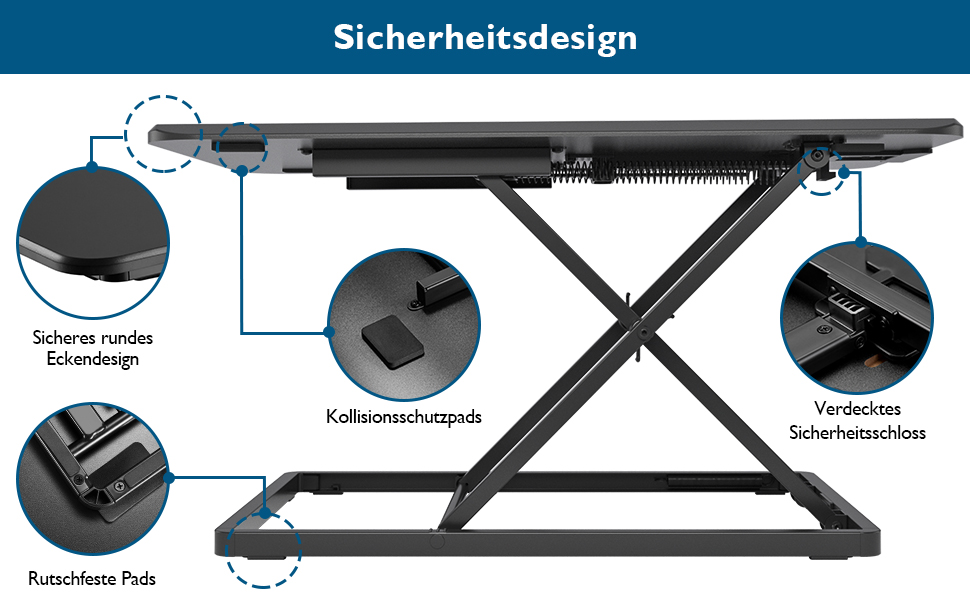 Sicherheitsdesign

Sicheres rundes Eckendesign

Kollisionsschutzpads

Verdecktes Sicherheitsschloss

Rutschfeste Pads