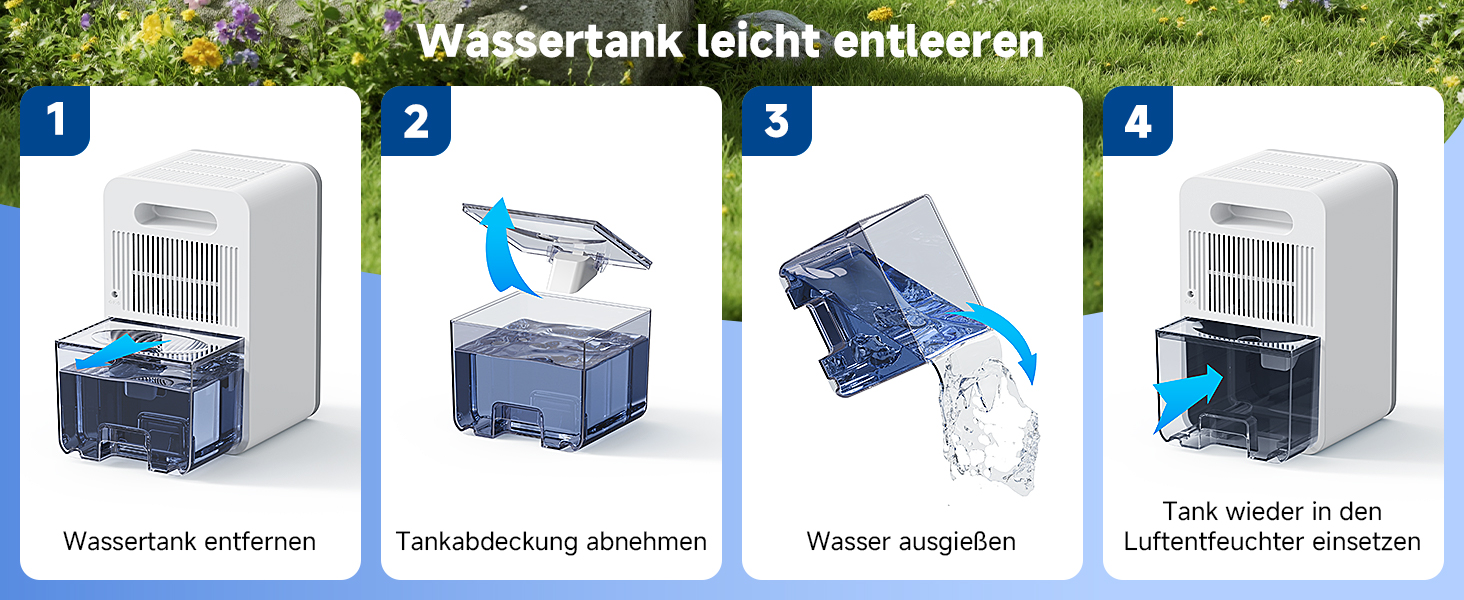 Wassertank leicht entleeren

1

Wassertank entfernen

2

Tankabdeckung abnehmen

3

Wasser ausgießen

4

Tank wieder in den Luftentfeuchter einsetzen