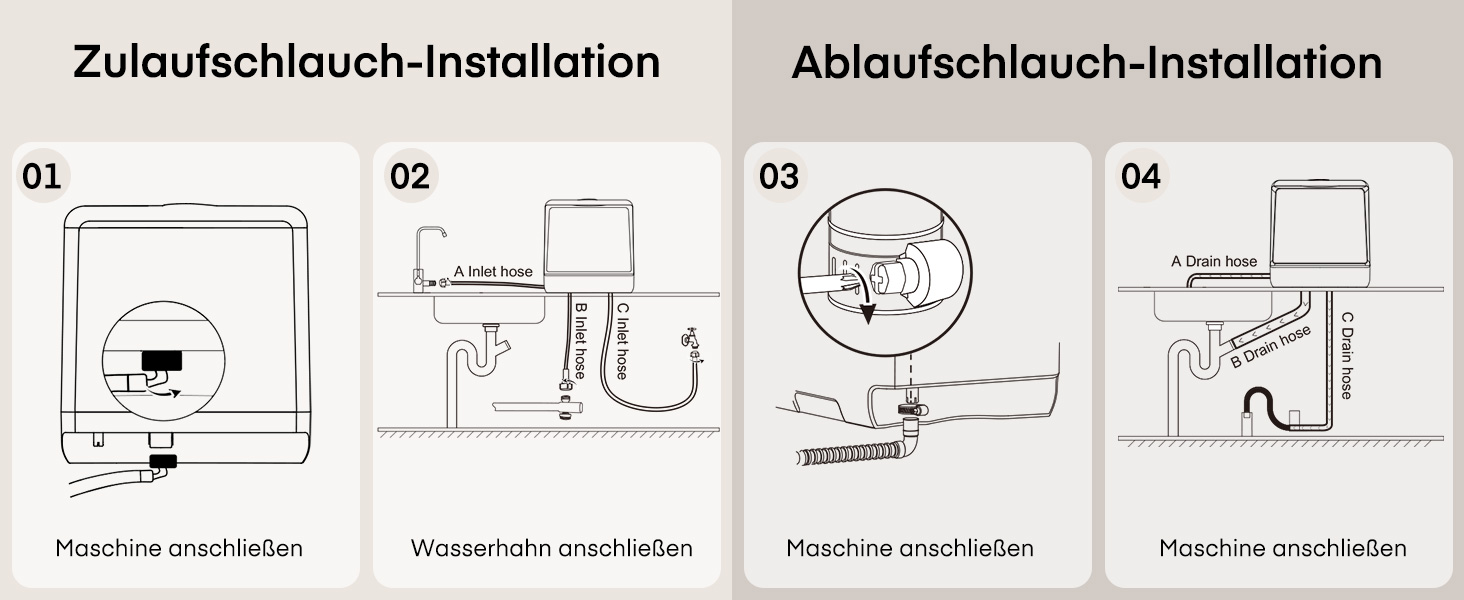 Zulaufschlauch-Installation

01

Maschine anschließen

02

A Inlet hose

B Inlet hose

C Inlet hose

Wasserhahn anschließen

Ablaufschlauch-Installation

03

Maschine anschließen

04

A Drain hose

B Drain hose

C Drain hose

Maschine anschließen