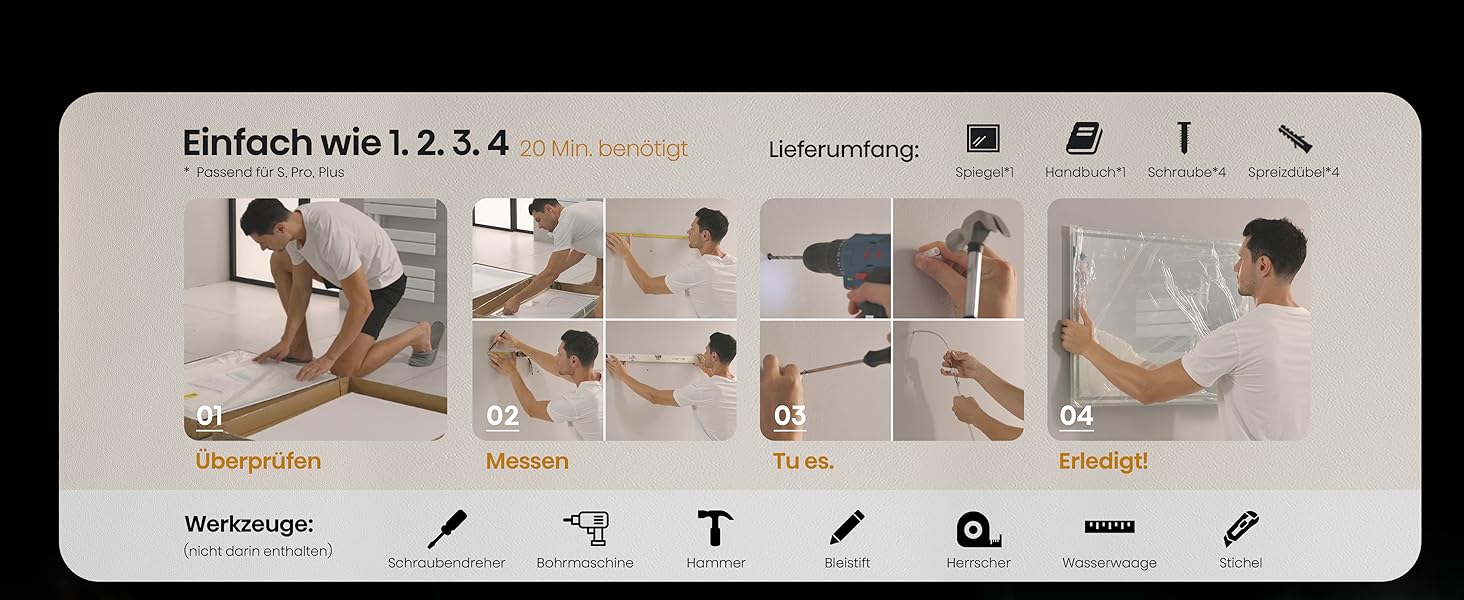 Einfach wie 1. 2. 3. 4 20 Min. benötigt
* Passend für S, Pro, Plus

Lieferumfang:
Spiegel*1
Handbuch*1
Schraube*4
Spreizdübel*4

01
Überprüfen

02
Messen

03
Tu es.

04
Erledigt!

Werkzeuge:
(nicht darin enthalten)

Schraubendreher
Bohrmaschine
Hammer
Bleistift
Herrscher
Wasserwaage
Stichel