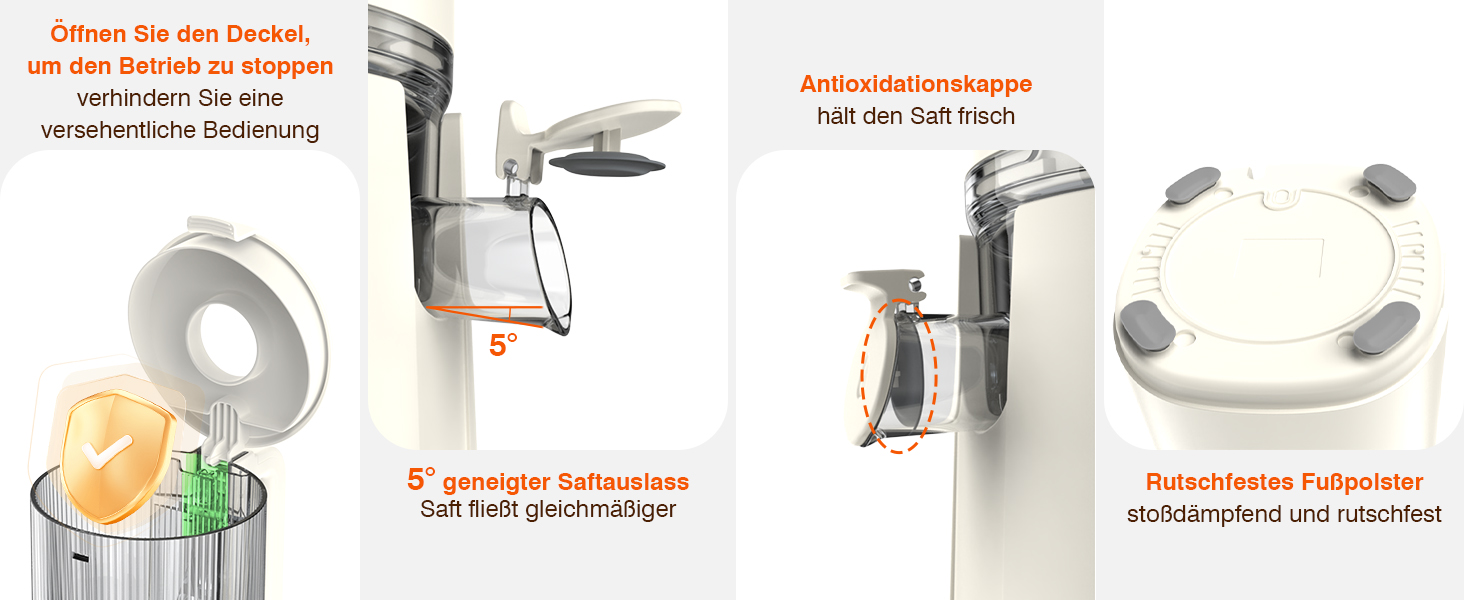 Öffnen Sie den Deckel, um den Betrieb zu stoppen
verhindern Sie eine versehentliche Bedienung

5°

5° geneigter Saftauslass
Saft fließt gleichmäßiger

Antioxidationskappe
hält den Saft frisch

Rutschfestes Fußpolster
stoßdämpfend und rutschfest