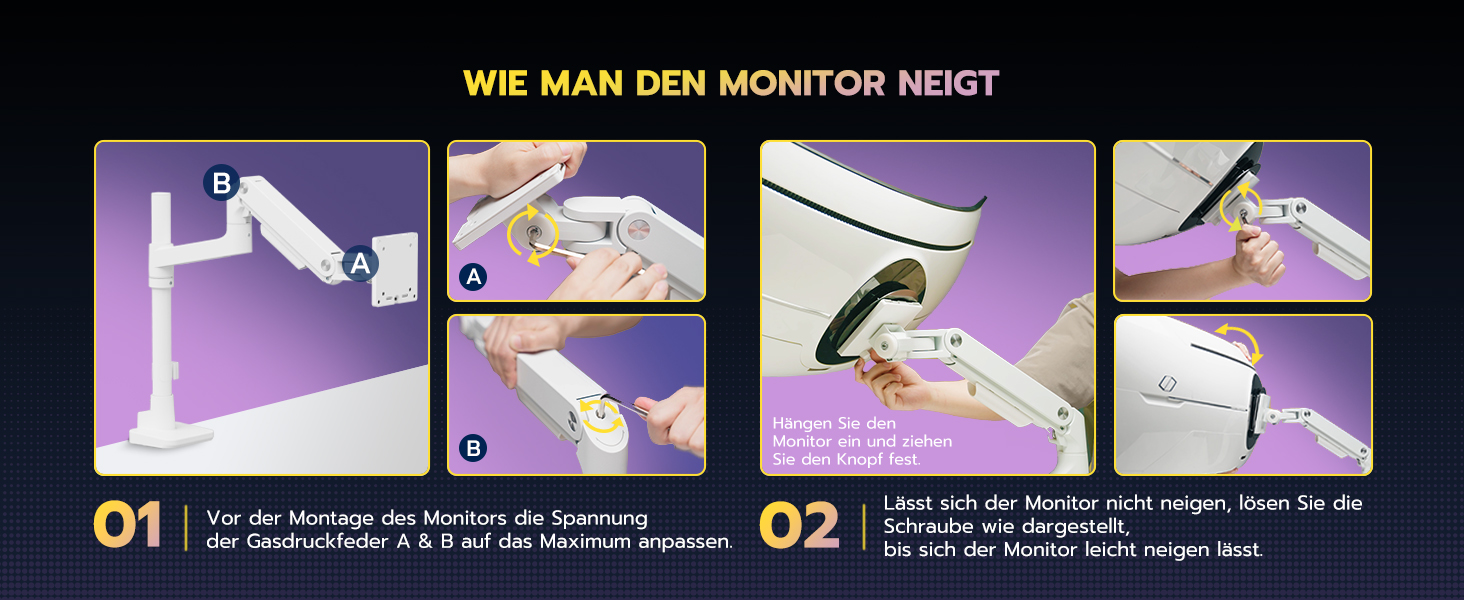 WIE MAN DEN MONITOR NEIGT

B

A

A

B

Hängen Sie den Monitor ein und ziehen Sie den Knopf fest.

01

Vor der Montage des Monitors die Spannung der Gasdruckfeder A & B auf das Maximum anpassen.

02

Lässt sich der Monitor nicht neigen, lösen Sie die Schraube wie dargestellt,
bis sich der Monitor leicht neigen lässt.