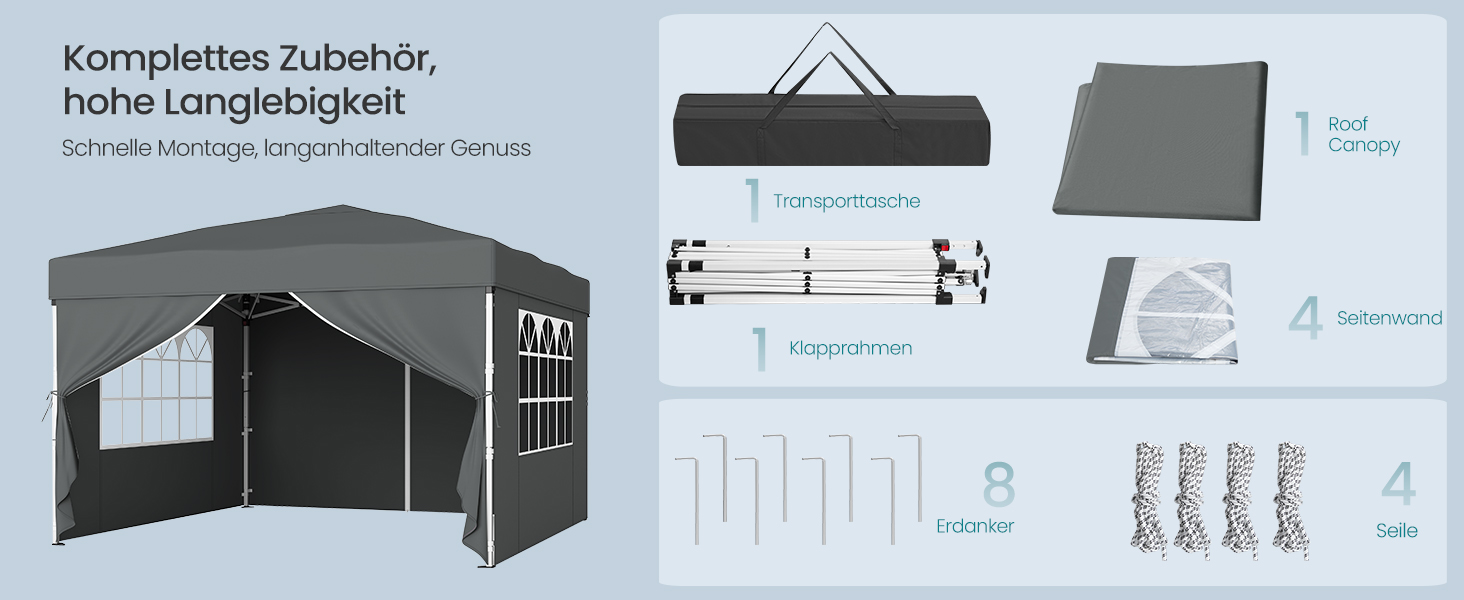 Komplettes Zubehör, hohe Langlebigkeit

Schnelle Montage, langanhaltender Genuss

1 Transporttasche

1 Roof Canopy

1 Klapprahmen

4 Seitenwand

8 Erdanker

4 Seile