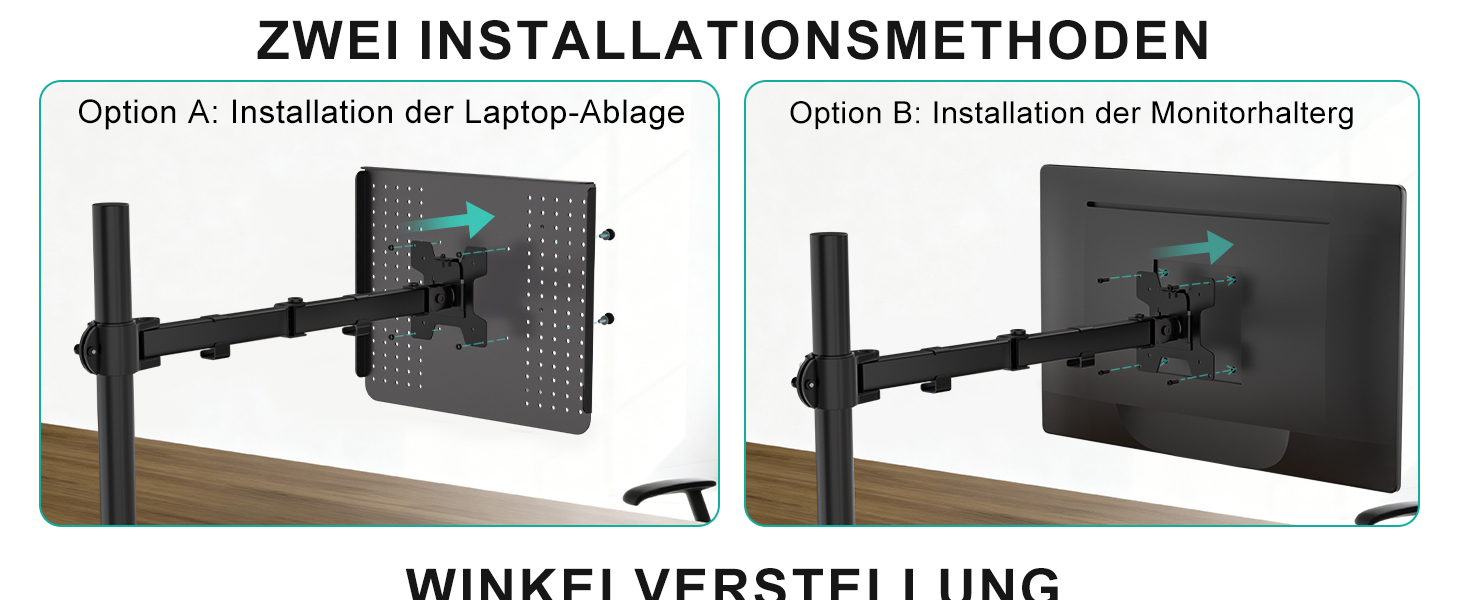 ZWEI INSTALLATIONSMETHODEN

Option A: Installation der Laptop-Ablage

Option B: Installation der Monitorhalterg

WINKELVERSTELLUNG