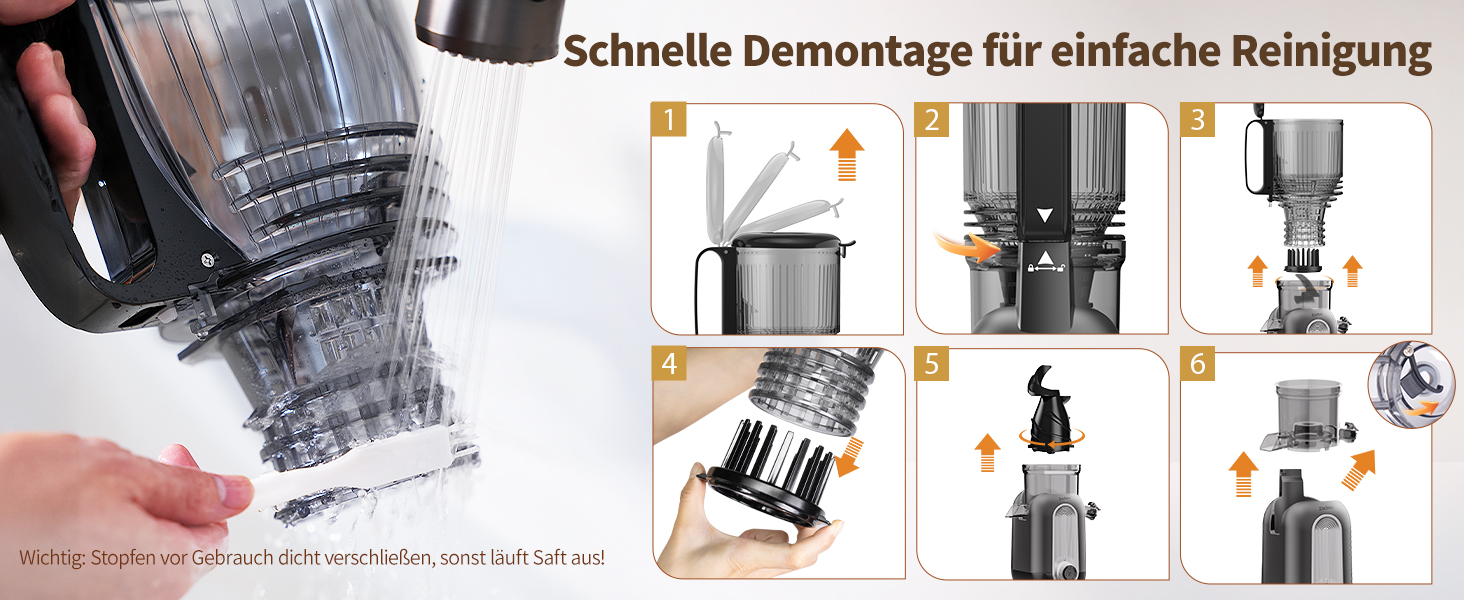 Schnelle Demontage für einfache Reinigung

1

2

3

4

5

6

Wichtig: Stopfen vor Gebrauch dicht verschließen, sonst läuft Saft aus!