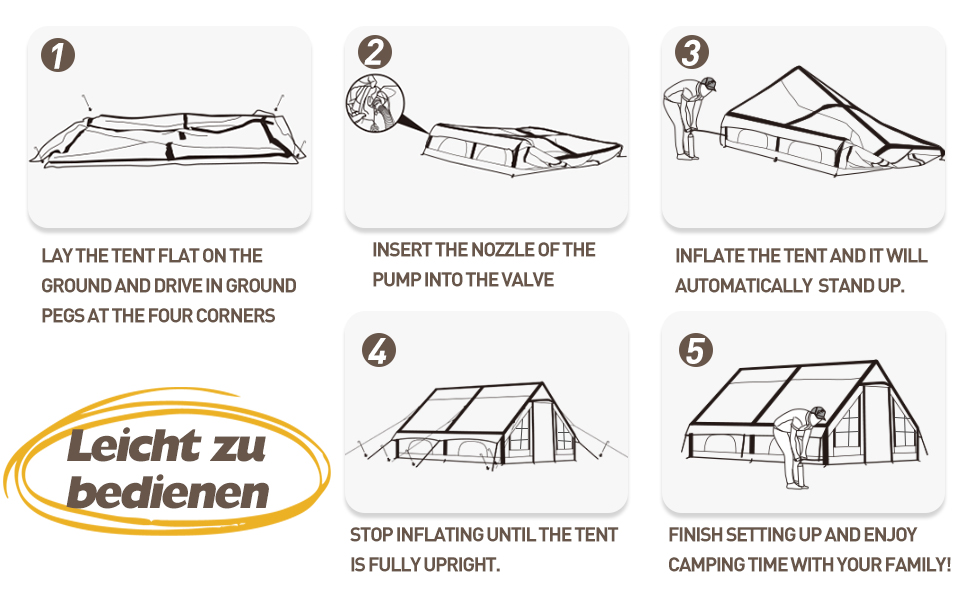 1

LAY THE TENT FLAT ON THE GROUND AND DRIVE IN GROUND PEGS AT THE FOUR CORNERS

2

INSERT THE NOZZLE OF THE PUMP INTO THE VALVE

3

INFLATE THE TENT AND IT WILL AUTOMATICALLY STAND UP.

Leicht zu bedienen

4

STOP INFLATING UNTIL THE TENT IS FULLY UPRIGHT.

5

FINISH SETTING UP AND ENJOY CAMPING TIME WITH YOUR FAMILY!