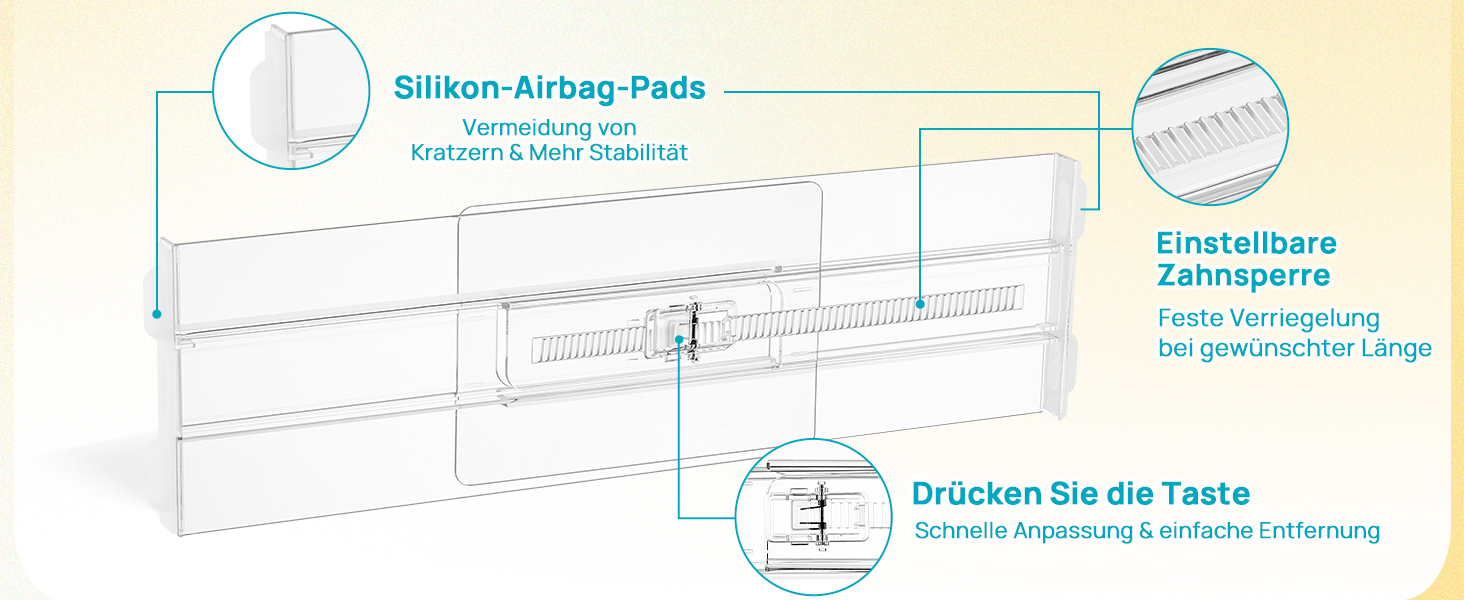 Silikon-Airbag-Pads

Vermeidung von Kratzern & Mehr Stabilität

Einstellbare Zahnsperre

Feste Verriegelung bei gewünschter Länge

Drücken Sie die Taste

Schnelle Anpassung & einfache Entfernung