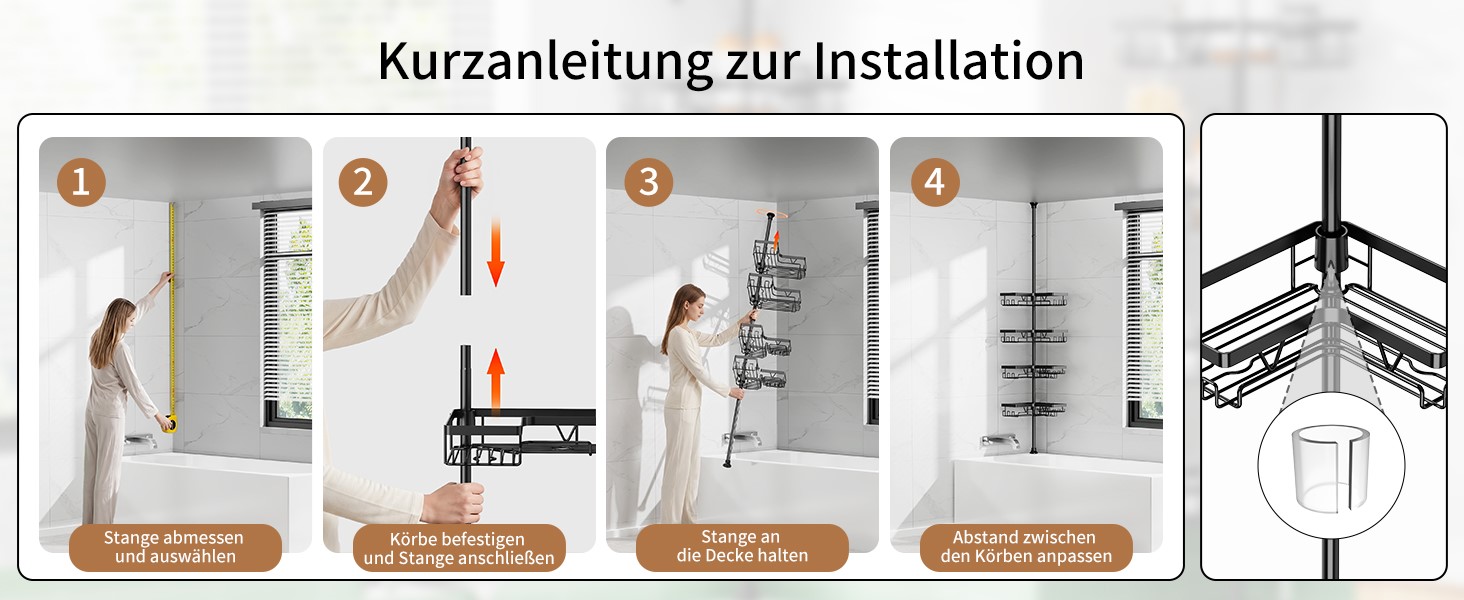 Kurzanleitung zur Installation

1

Stange abmessen und auswählen

2

Körbe befestigen und Stange anschließen

3

Stange an die Decke halten

4

Abstand zwischen den Körben anpassen