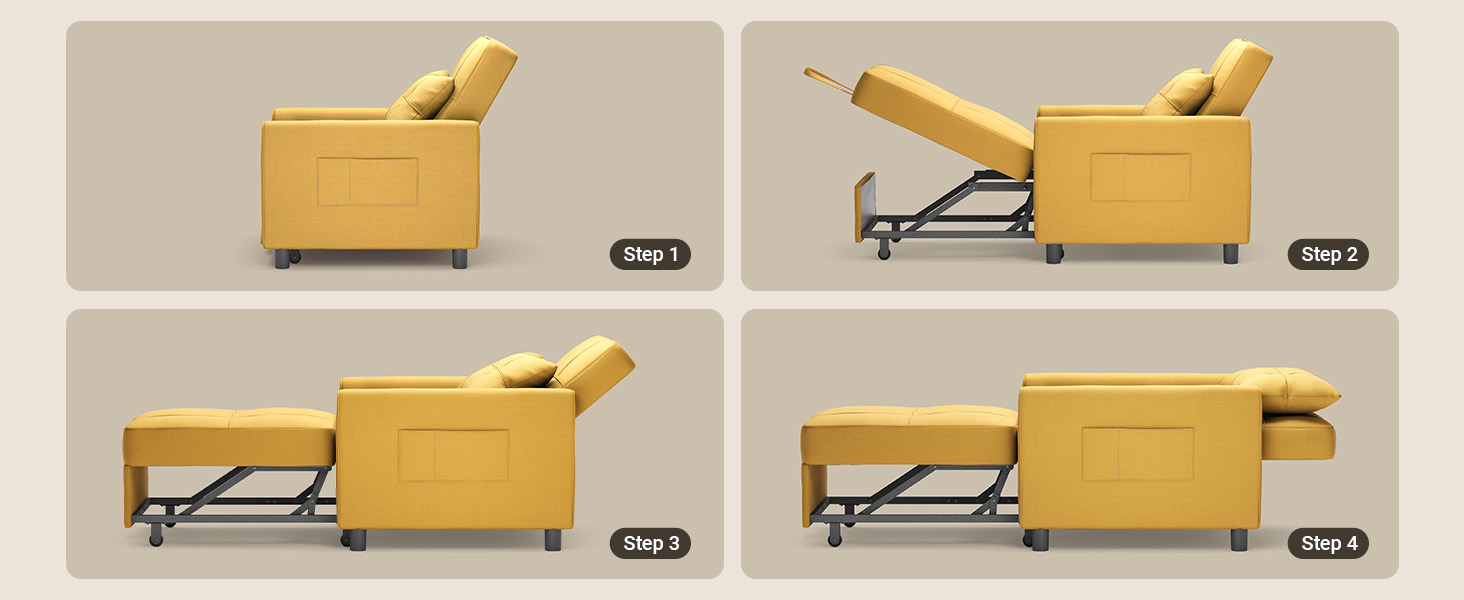 Step 1

Step 2

Step 3

Step 4