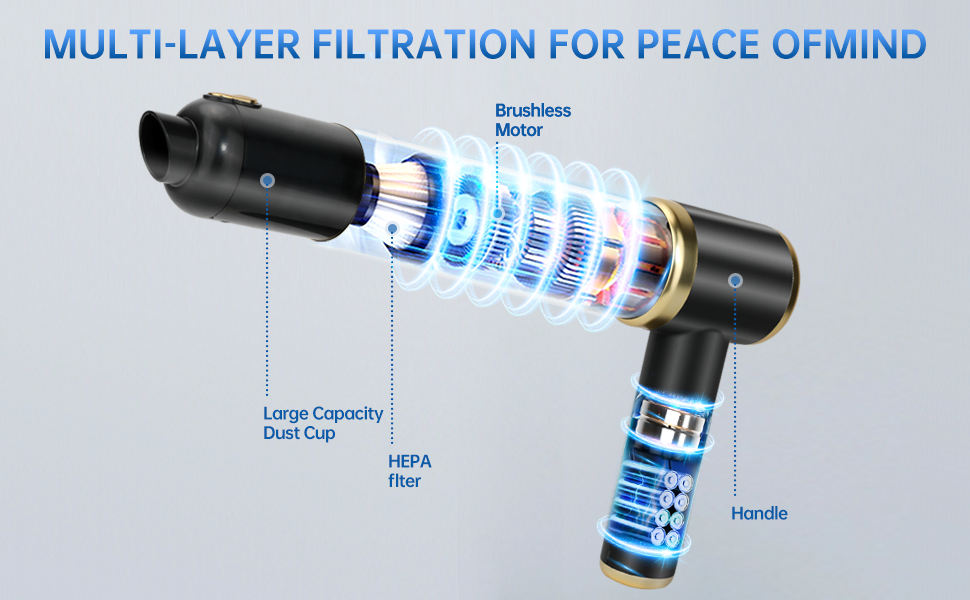 MULTI-LAYER FILTRATION FOR PEACE OFMIND

Brushless Motor

Large Capacity Dust Cup

HEPA flter

Handle