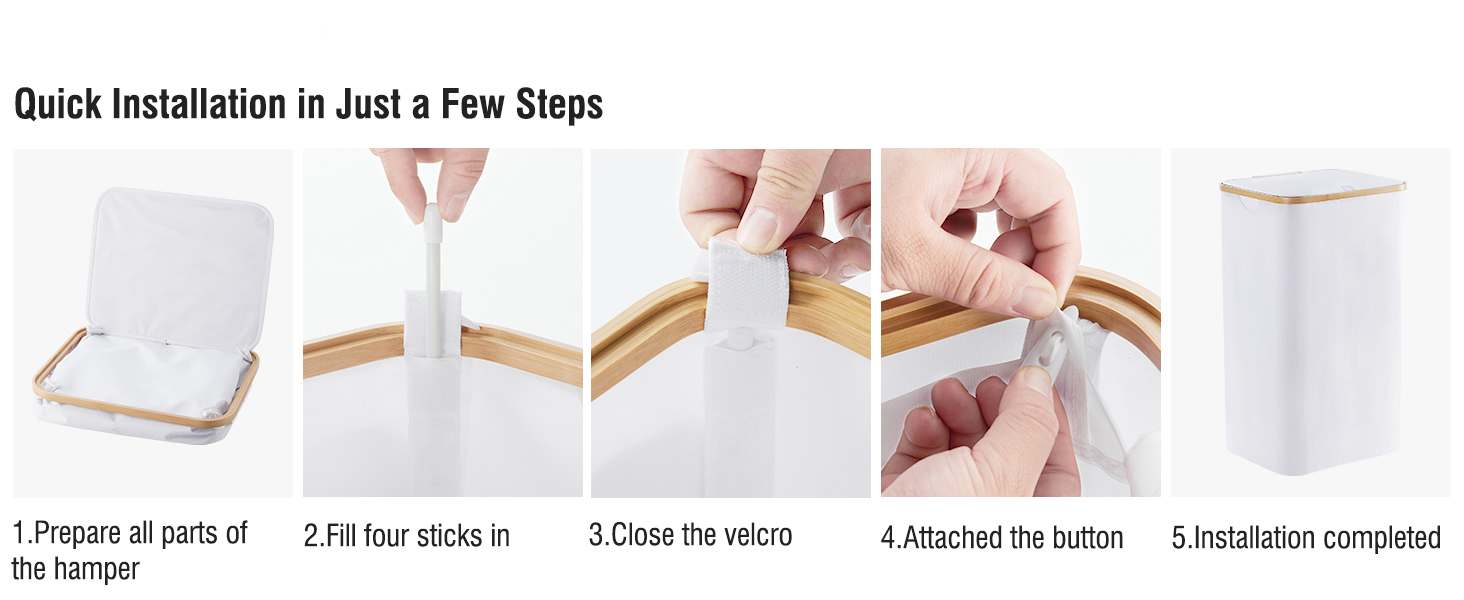 Quick Installation in Just a Few Steps

1.Prepare all parts of the hamper

2.Fill four sticks in

3.Close the velcro

4.Attached the button

5.Installation completed