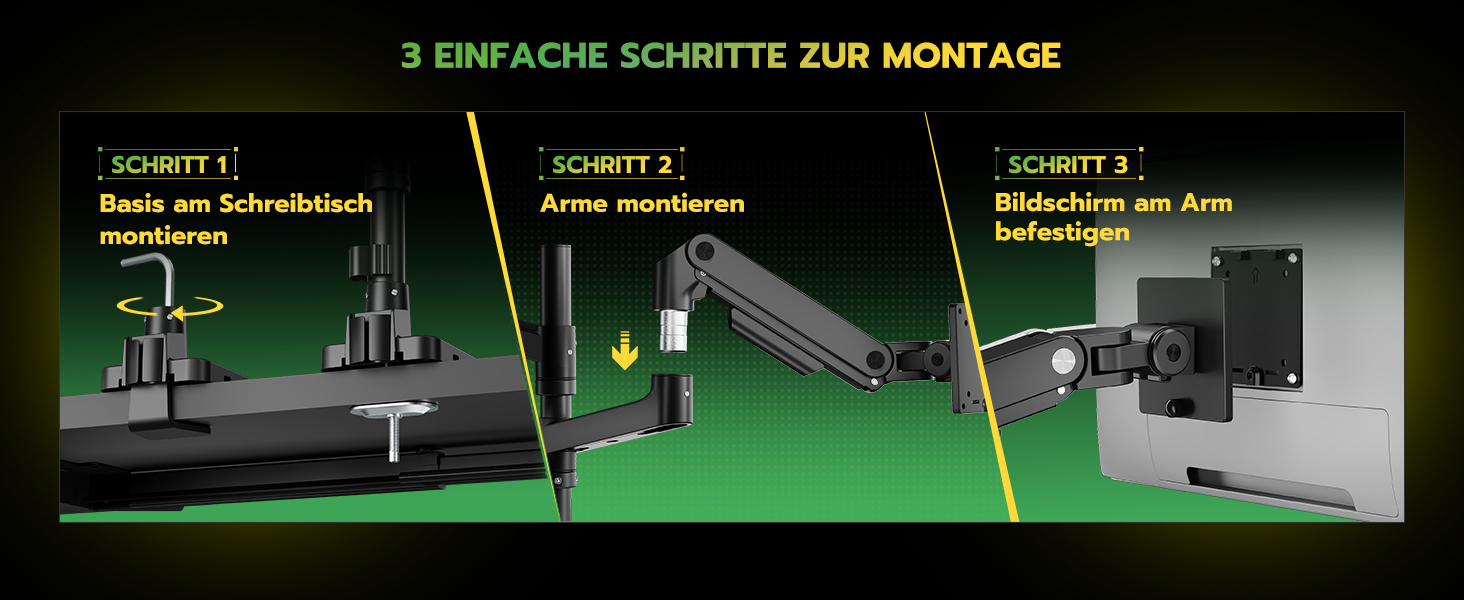 3 EINFACHE SCHRITTE ZUR MONTAGE

SCHRITT 1
Basis am Schreibtisch montieren

SCHRITT 2
Arme montieren

SCHRITT 3
Bildschirm am Arm befestigen