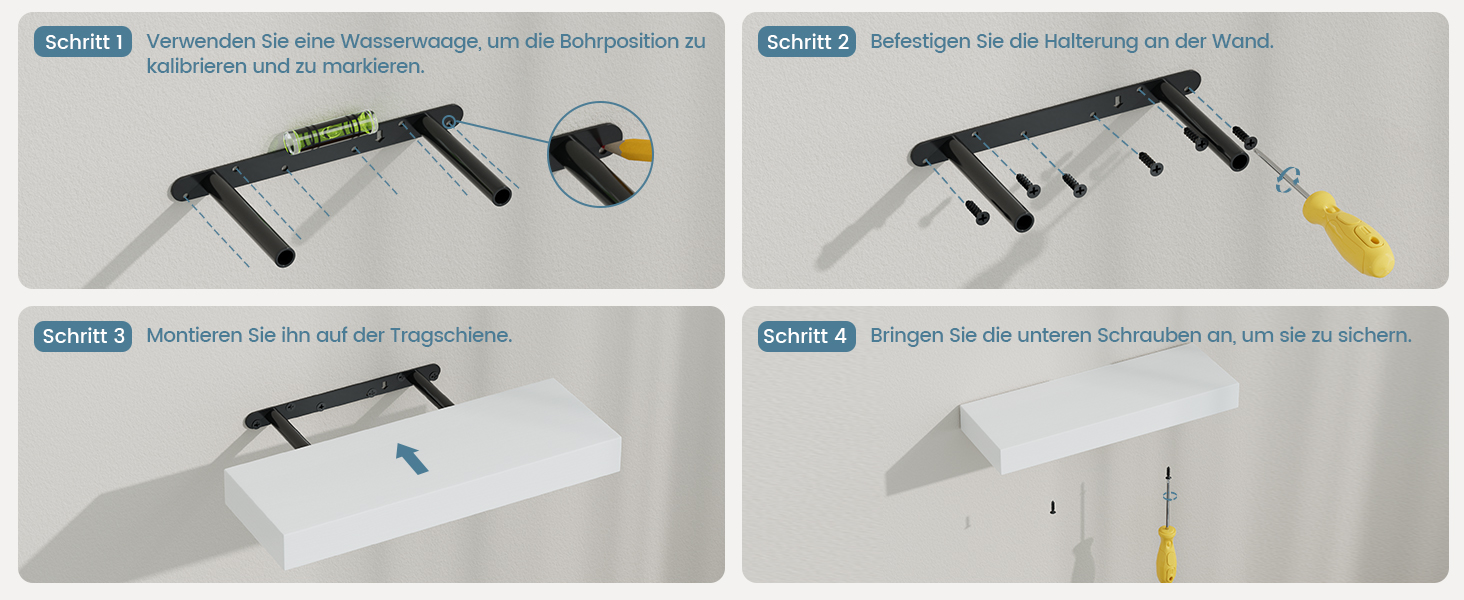 Schritt 1 Verwenden Sie eine Wasserwaage, um die Bohrposition zu kalibrieren und zu markieren.

Schritt 2 Befestigen Sie die Halterung an der Wand.

Schritt 3 Montieren Sie ihn auf der Tragschiene.

Schritt 4 Bringen Sie die unteren Schrauben an, um sie zu sichern.